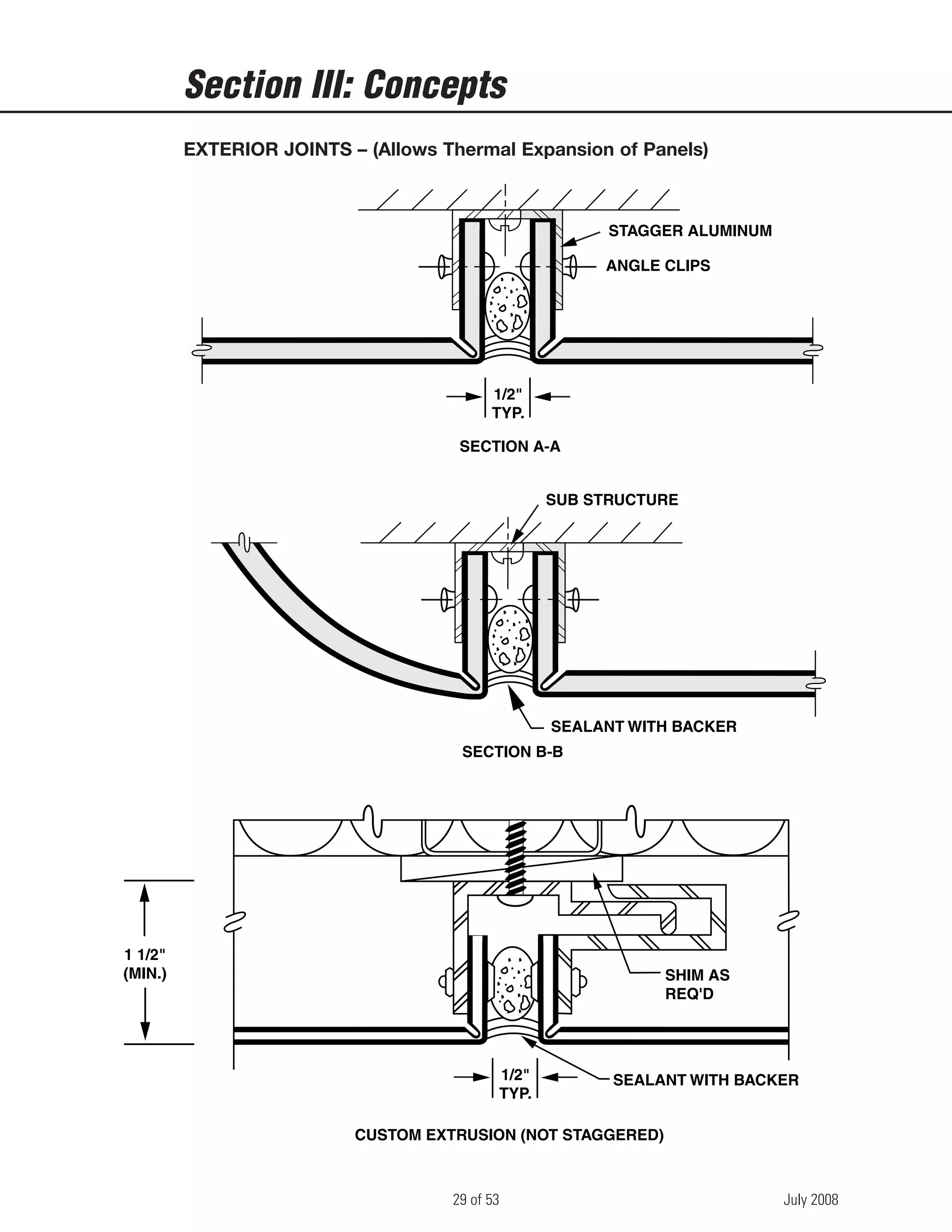 Section III: Concepts

EXTERIOR JOINTS – (Allows Thermal Expansion of Panels)

STAGGER ALUMINUM
ANGLE CLIPS

1/2"
TYP.

SECTION A-A

SUB STRUCTURE

SEALANT WITH BACKER

SECTION B-B

1 1/2"
(MIN.)

SHIM AS
REQ'D

1/2"
TYP.

SEALANT WITH BACKER

CUSTOM EXTRUSION (NOT STAGGERED)

29 of 53

July 2008