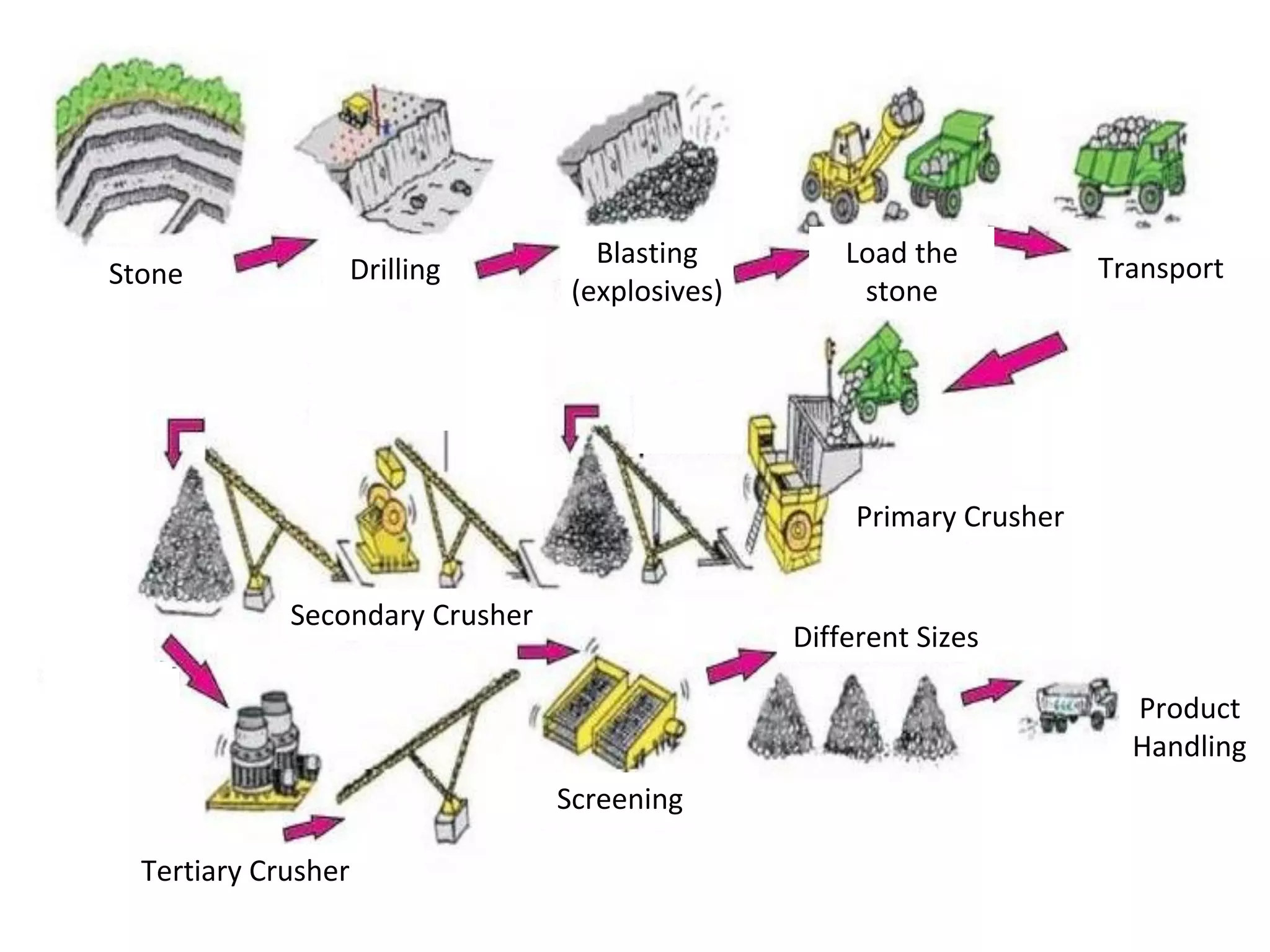 Stone

Drilling

Blasting (explosives)

Load the stone

Transport

Primary Crusher

Secondary Crusher

Tertiary Crusher

Screening

Different Sizes

Product Handling