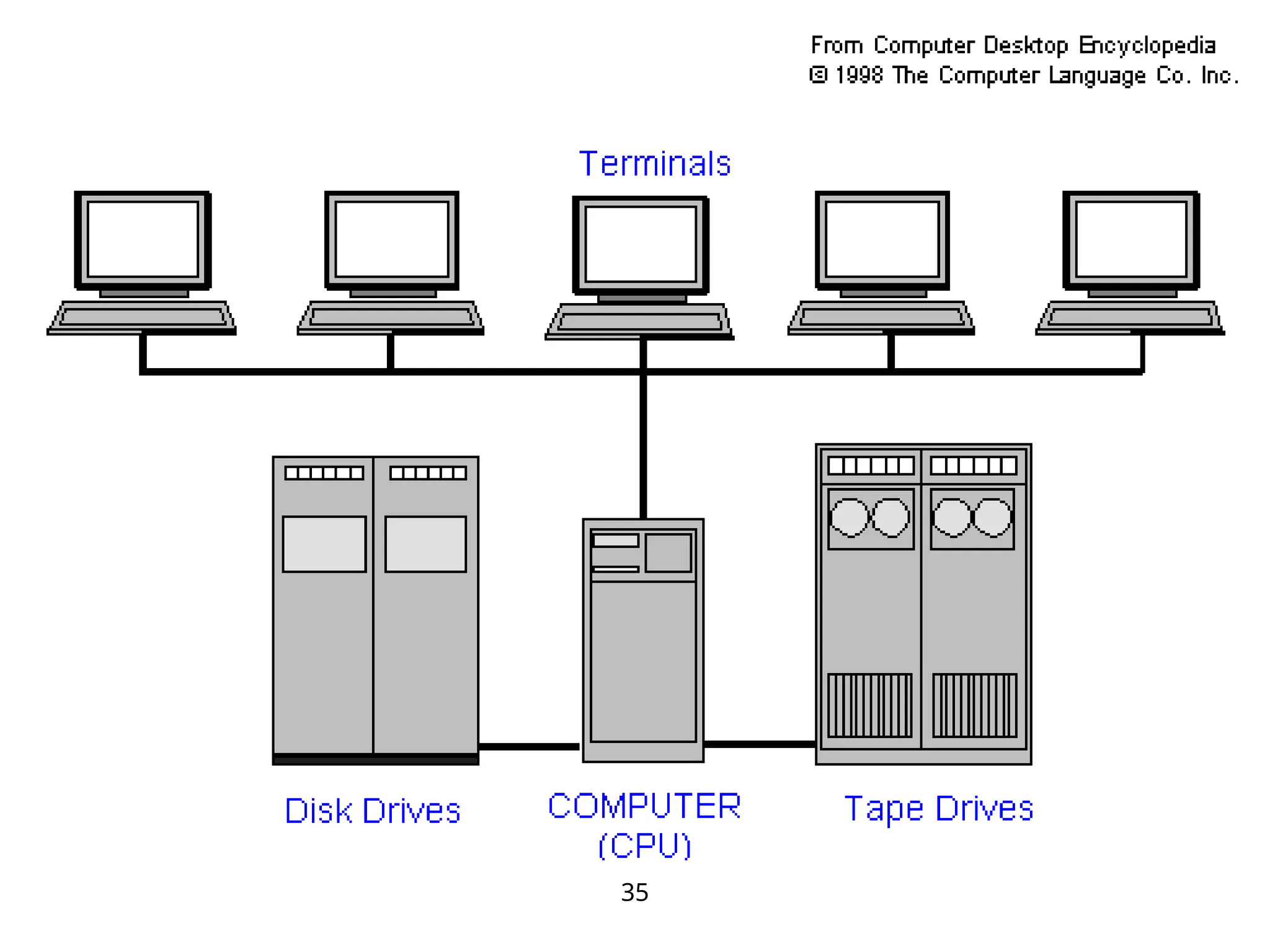 From Computer Desktop Encyclopedia
© 1998 The Computer Language Co. Inc.

Terminals

Disk Drives

COMPUTER
(CPU)

Tape Drives

35