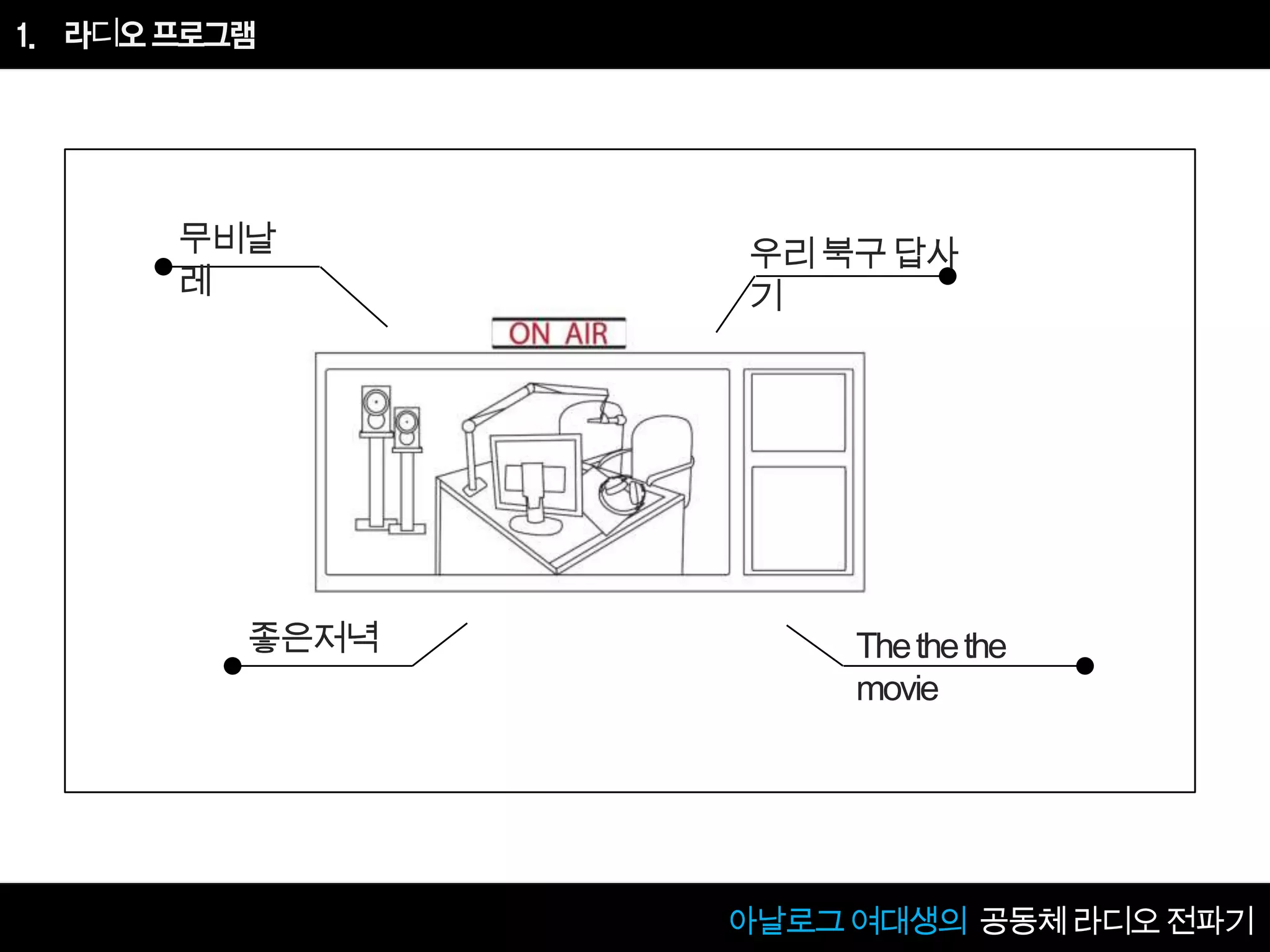 1. 라디오 프로그램

무비날레

우리 북구 답사기

ON AIR

좋은저녁

The the the movie

아날로그 여대생의 공동체 라디오 전파기