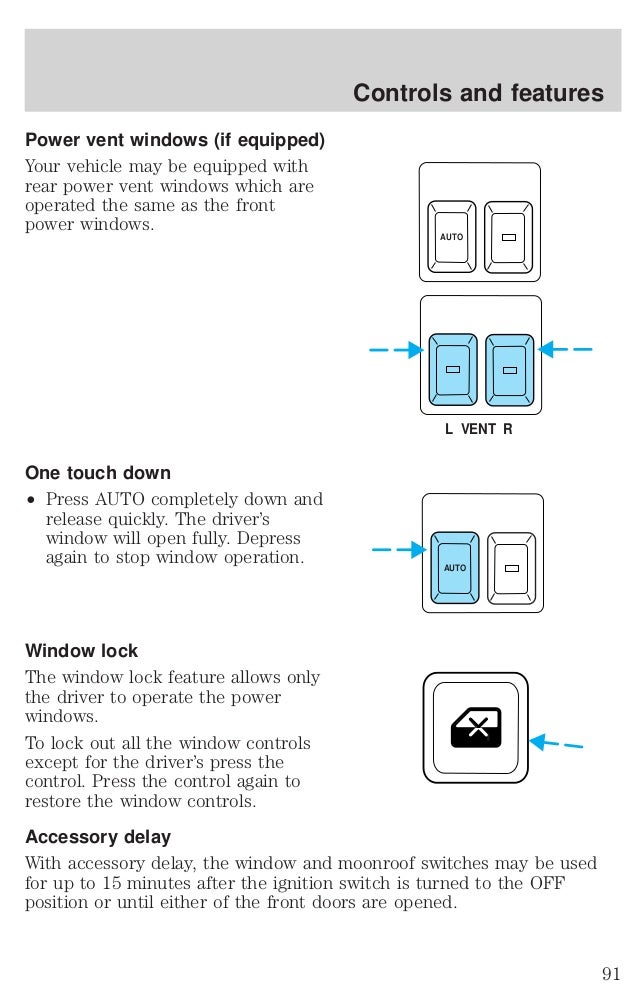 Controls and features

Power vent windows (if equipped)

Your vehicle may be equipped with rear power vent windows which are operated the same as the front power windows.

AUTO

L VENT R

One touch down

• Press AUTO completely down and release quickly. The driver's window will open fully. Depress again to stop window operation.

AUTO

Window lock

The window lock feature allows only the driver to operate the power windows.

To lock out all the window controls except for the driver's press the control. Press the control again to restore the window controls.

Accessory delay

With accessory delay, the window and moonroof switches may be used for up to 15 minutes after the ignition switch is turned to the OFF position or until either of the front doors are opened.

91