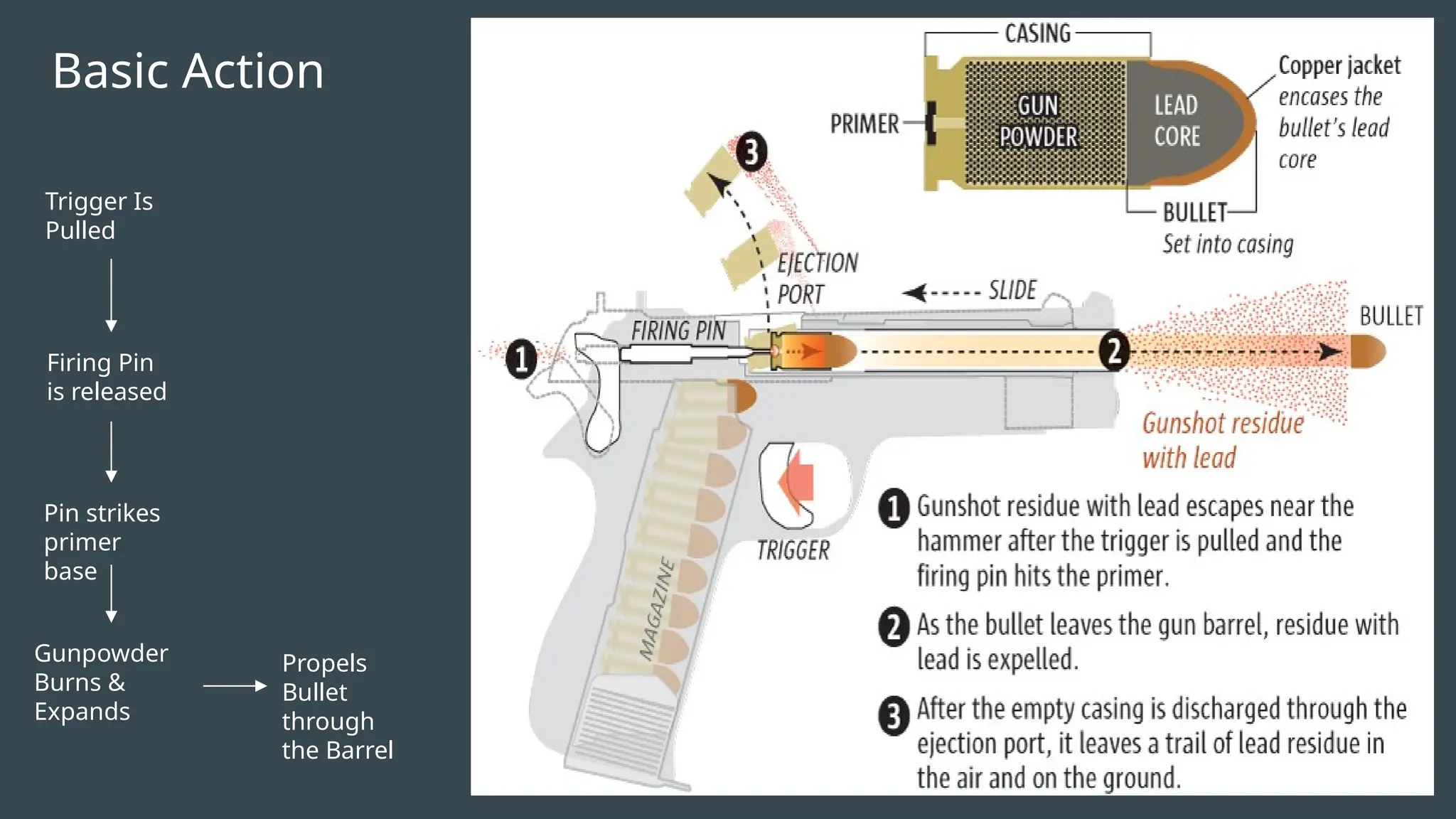 Basic Action

Trigger Is Pulled

Firing Pin is released

Pin strikes primer base

Gunpowder Burns & Expands

Propels Bullet through the Barrel

CASING

PRIMER

GUN POWDER

LEAD CORE

Copper jacket encases the bullet's lead core

BULLET
Set into casing

3

EJECTION PORT

SLIDE

FIRING PIN

1

2

BULLET

Gunshot residue with lead

TRIGGER

MAGAZINE

1 Gunshot residue with lead escapes near the hammer after the trigger is pulled and the firing pin hits the primer.

2 As the bullet leaves the gun barrel, residue with lead is expelled.

3 After the empty casing is discharged through the ejection port, it leaves a trail of lead residue in the air and on the ground.