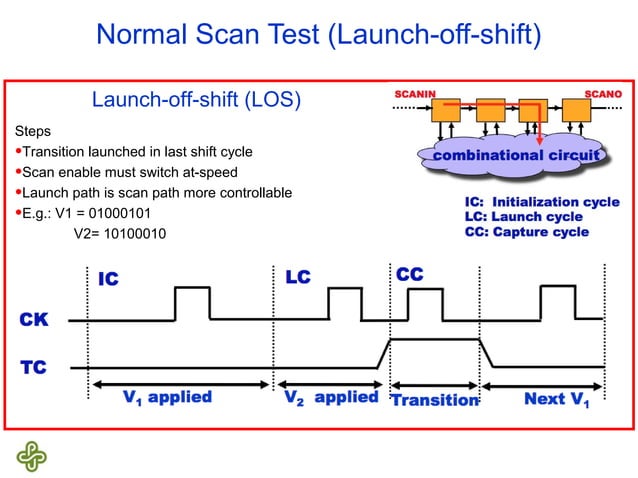 Normal Scan Test (Launch-off-shift)

Launch-off-shift (LOS)

Steps

•Transition launched in last shift cycle

•Scan enable must switch at-speed

•Launch path is scan path more controllable

•E.g.: V1 = 01000101
V2= 10100010

SCANIN

SCANO

combinational circuit

IC: Initialization cycle
LC: Launch cycle
CC: Capture cycle

IC

LC

CC

CK

TC

$V_1$ applied

$V_2$ applied

Transition

Next $V_1$