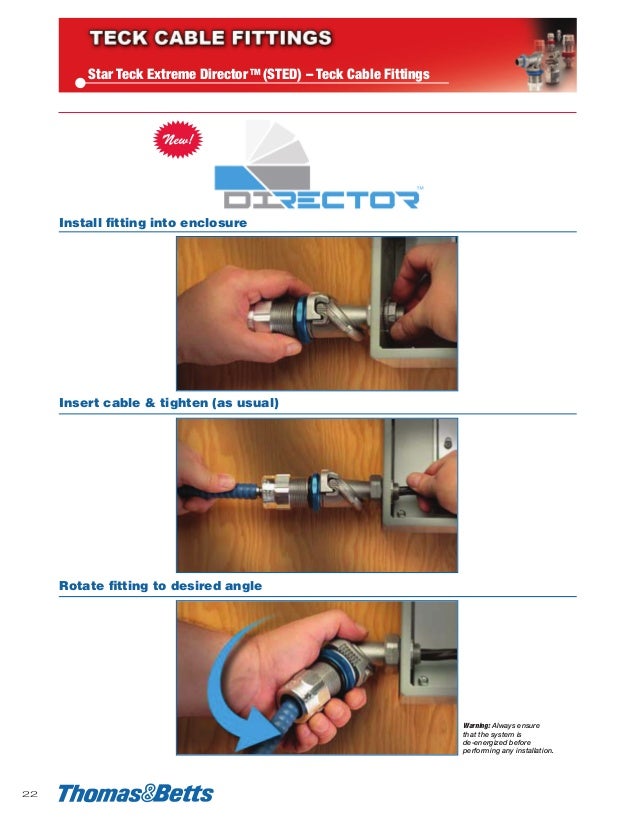 TECK CABLE FITTINGS

Star Teck Extreme Director™ (STED) – Teck Cable Fittings

New!

DIRECTOR™

Install fitting into enclosure

Insert cable & tighten (as usual)

Rotate fitting to desired angle

Warning: Always ensure that the system is de-energized before performing any installation.

22 Thomas&Betts