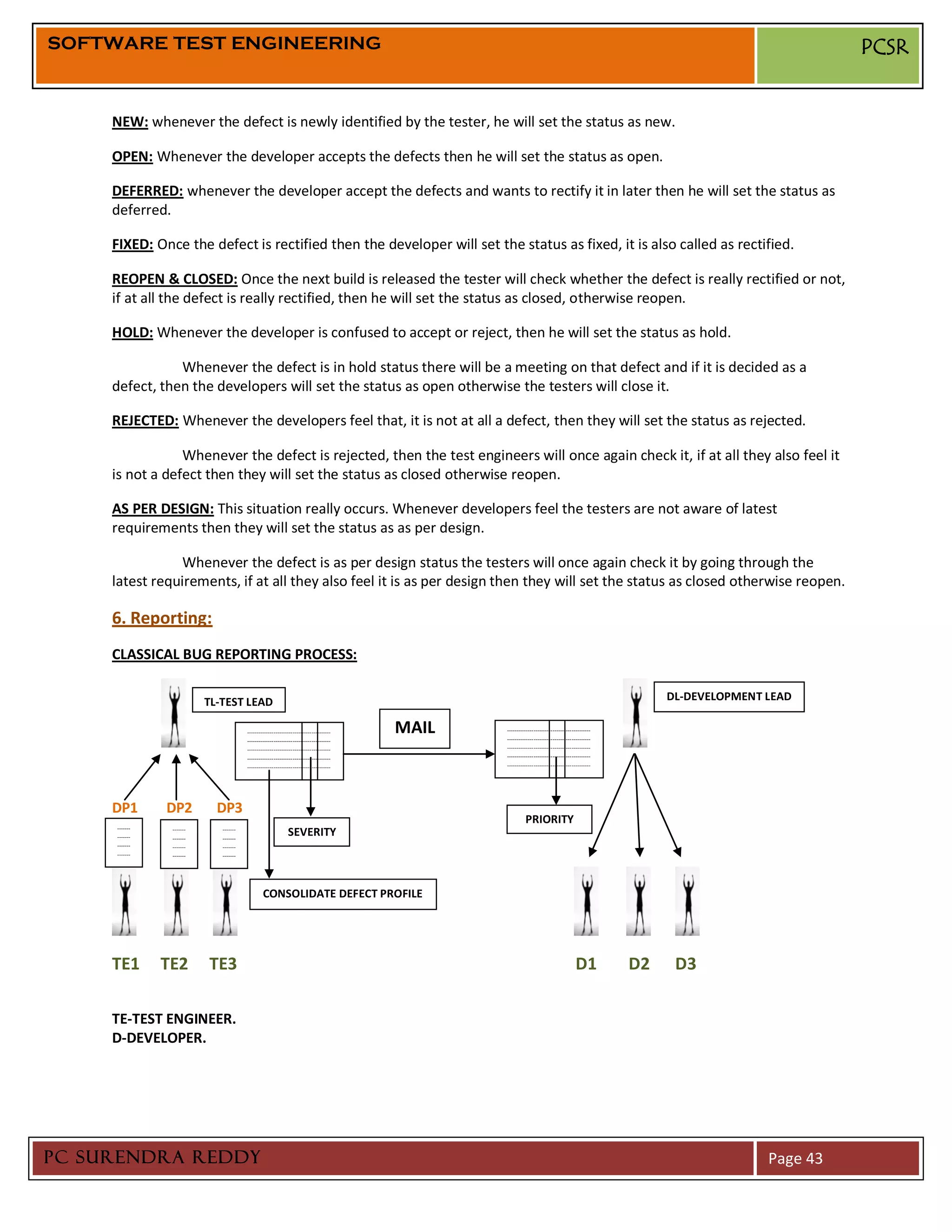 SOFTWARE TEST ENGINEERING

PCSR

NEW: whenever the defect is newly identified by the tester, he will set the status as new.

OPEN: Whenever the developer accepts the defects then he will set the status as open.

DEFERRED: whenever the developer accept the defects and wants to rectify it in later then he will set the status as deferred.

FIXED: Once the defect is rectified then the developer will set the status as fixed, it is also called as rectified.

REOPEN & CLOSED: Once the next build is released the tester will check whether the defect is really rectified or not, if at all the defect is really rectified, then he will set the status as closed, otherwise reopen.

HOLD: Whenever the developer is confused to accept or reject, then he will set the status as hold.

Whenever the defect is in hold status there will be a meeting on that defect and if it is decided as a defect, then the developers will set the status as open otherwise the testers will close it.

REJECTED: Whenever the developers feel that, it is not at all a defect, then they will set the status as rejected.

Whenever the defect is rejected, then the test engineers will once again check it, if at all they also feel it is not a defect then they will set the status as closed otherwise reopen.

AS PER DESIGN: This situation really occurs. Whenever developers feel the testers are not aware of latest requirements then they will set the status as as per design.

Whenever the defect is as per design status the testers will once again check it by going through the latest requirements, if at all they also feel it is as per design then they will set the status as closed otherwise reopen.

6. Reporting:

CLASSICAL BUG REPORTING PROCESS:

TL-TEST LEAD

MAIL

DL-DEVELOPMENT LEAD

DP1 DP2 DP3

SEVERITY

PRIORITY

CONSOLIDATE DEFECT PROFILE

TE1 TE2 TE3

D1 D2 D3

TE-TEST ENGINEER.
D-DEVELOPER.

PC SURENDRA REDDY

Page 43