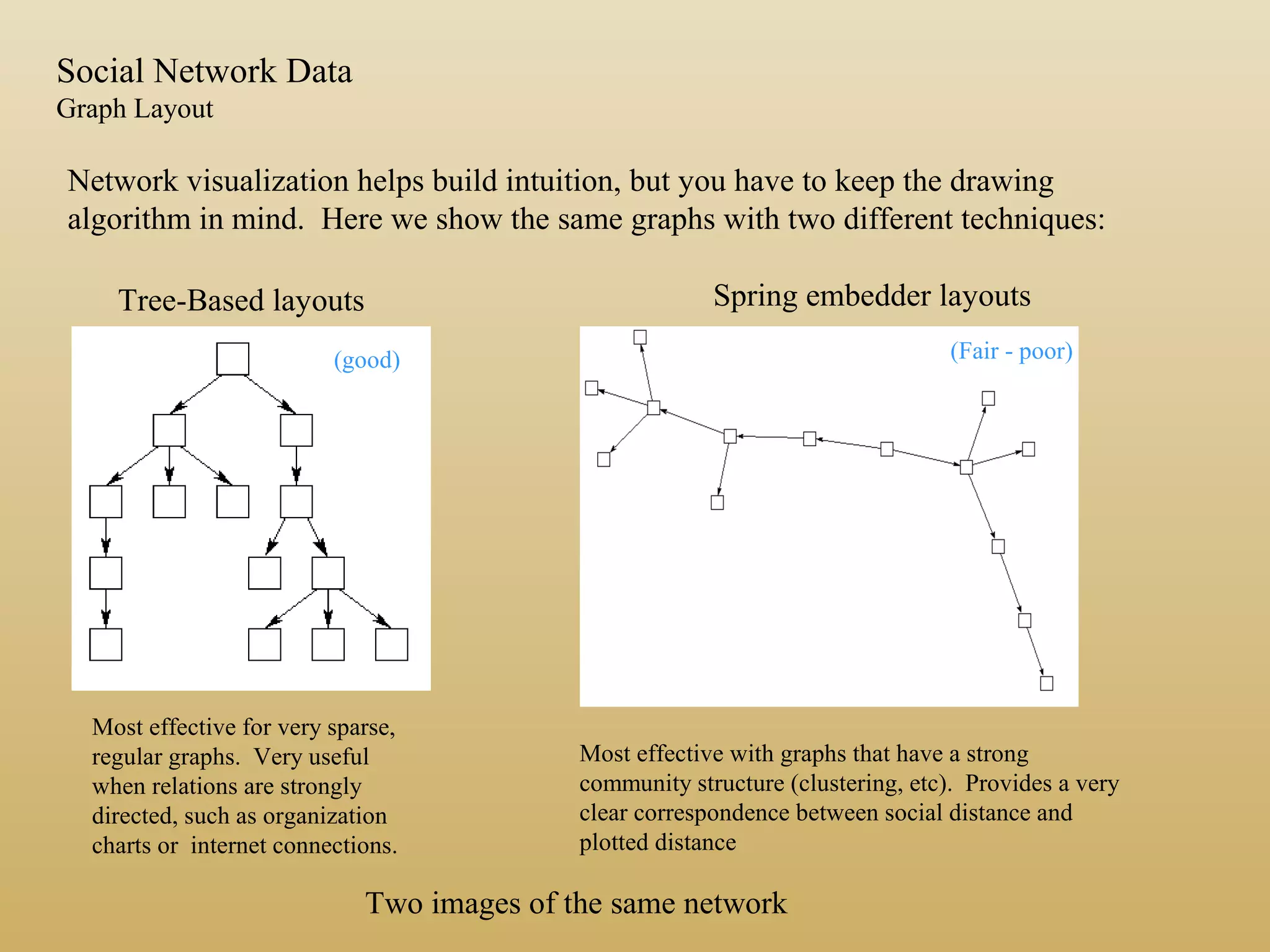 Social Network Data
Graph Layout

Network visualization helps build intuition, but you have to keep the drawing algorithm in mind. Here we show the same graphs with two different techniques:

Tree-Based layouts

(good)

Most effective for very sparse, regular graphs. Very useful when relations are strongly directed, such as organization charts or internet connections.

Spring embedder layouts

(Fair - poor)

Most effective with graphs that have a strong community structure (clustering, etc). Provides a very clear correspondence between social distance and plotted distance

Two images of the same network