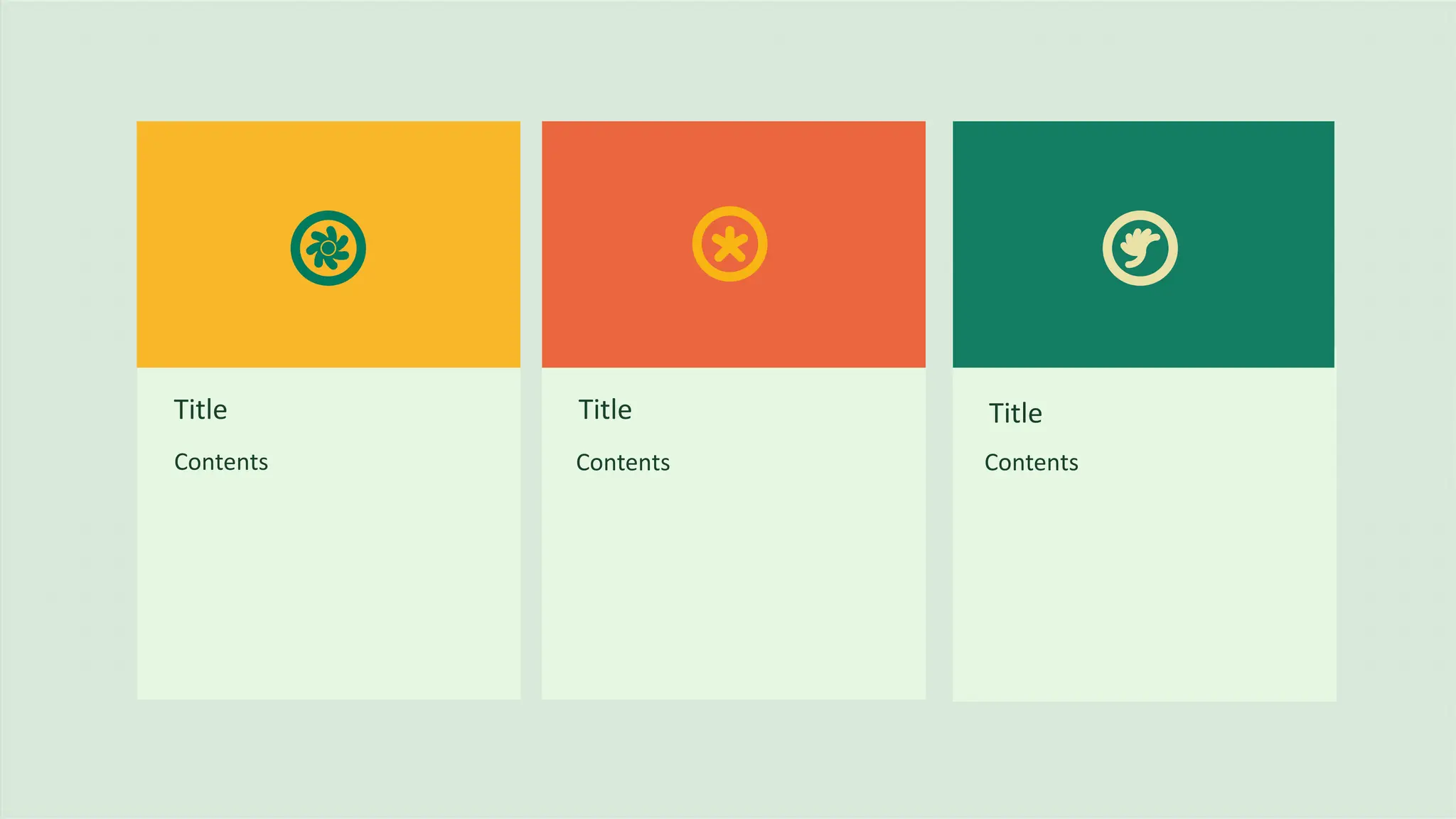 Title

Contents

Title

Contents

Title

Contents