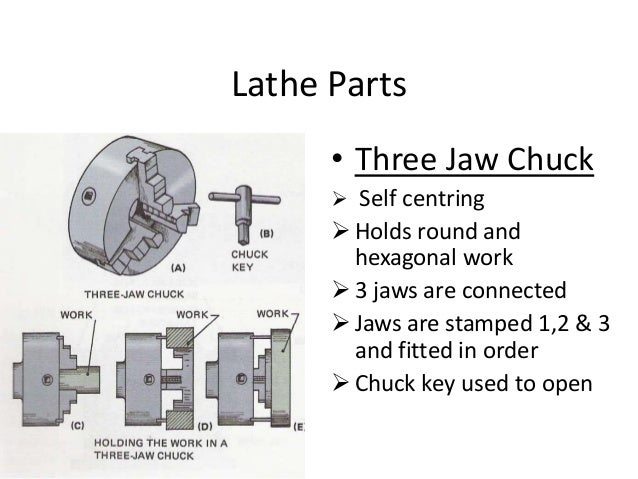 Lathe Parts

(B)
CHUCK KEY
(A)
THREE-JAW CHUCK
WORK
WORK
WORK
(C)
(D)
(E)
HOLDING THE WORK IN A THREE-JAW CHUCK

• Three Jaw Chuck
➢ Self centring
➢ Holds round and hexagonal work
➢ 3 jaws are connected
➢ Jaws are stamped 1,2 & 3 and fitted in order
➢ Chuck key used to open