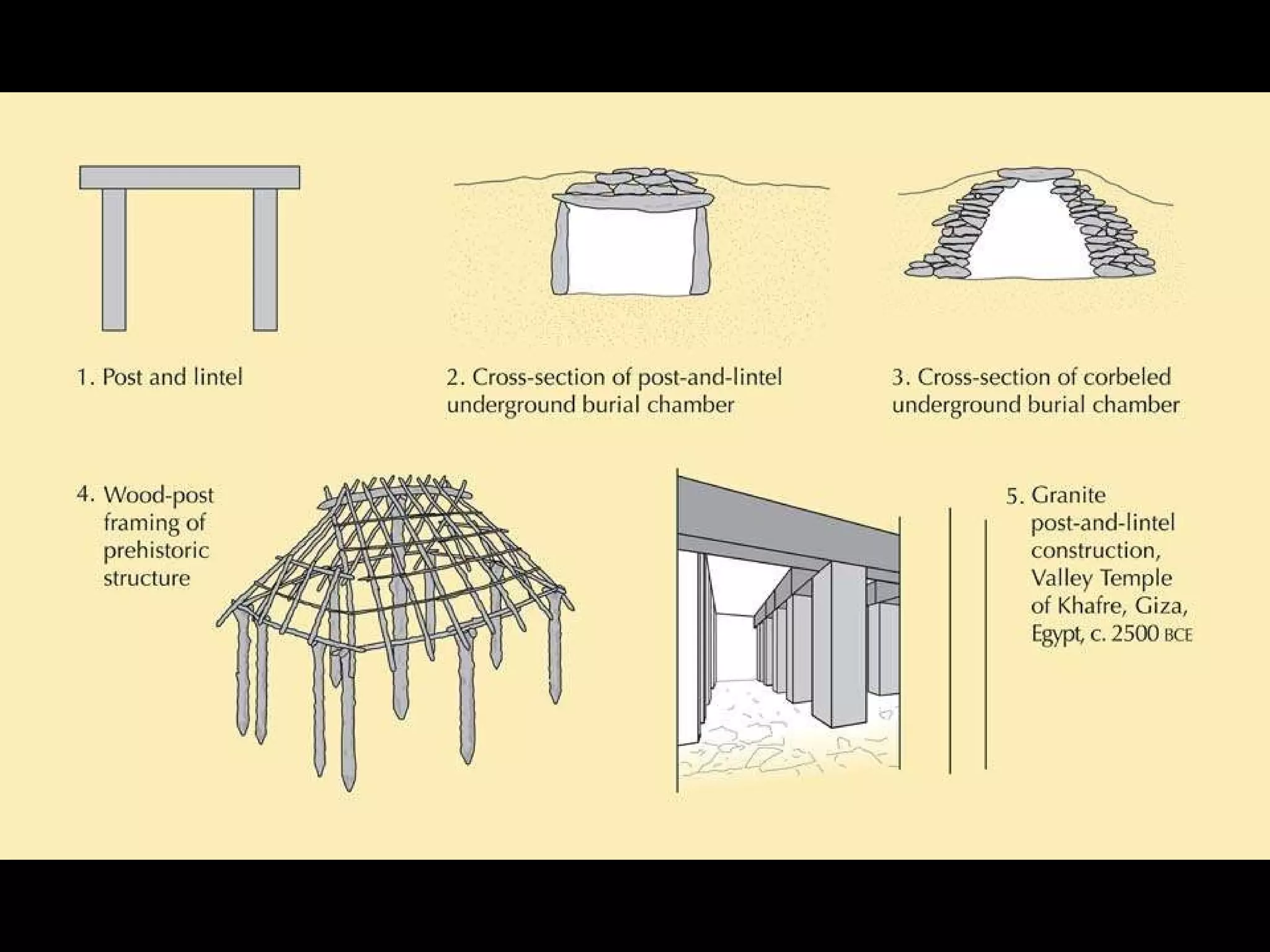 1. Post and lintel

2. Cross-section of post-and-lintel underground burial chamber

3. Cross-section of corbeled underground burial chamber

4. Wood-post framing of prehistoric structure

5. Granite post-and-lintel construction, Valley Temple of Khafre, Giza, Egypt, c. 2500 BCE