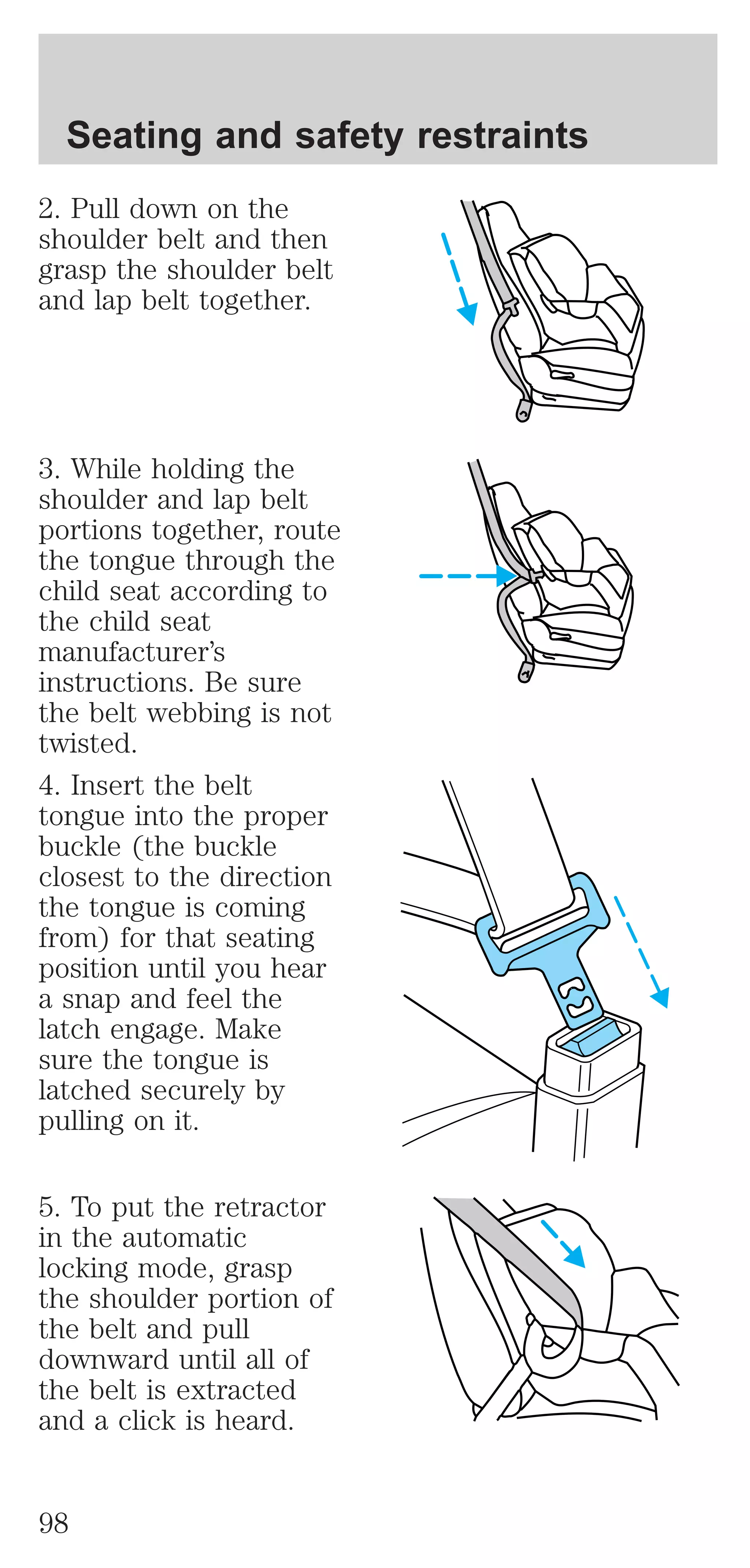 Seating and safety restraints

2. Pull down on the shoulder belt and then grasp the shoulder belt and lap belt together.

3. While holding the shoulder and lap belt portions together, route the tongue through the child seat according to the child seat manufacturer's instructions. Be sure the belt webbing is not twisted.

4. Insert the belt tongue into the proper buckle (the buckle closest to the direction the tongue is coming from) for that seating position until you hear a snap and feel the latch engage. Make sure the tongue is latched securely by pulling on it.

5. To put the retractor in the automatic locking mode, grasp the shoulder portion of the belt and pull downward until all of the belt is extracted and a click is heard.

98