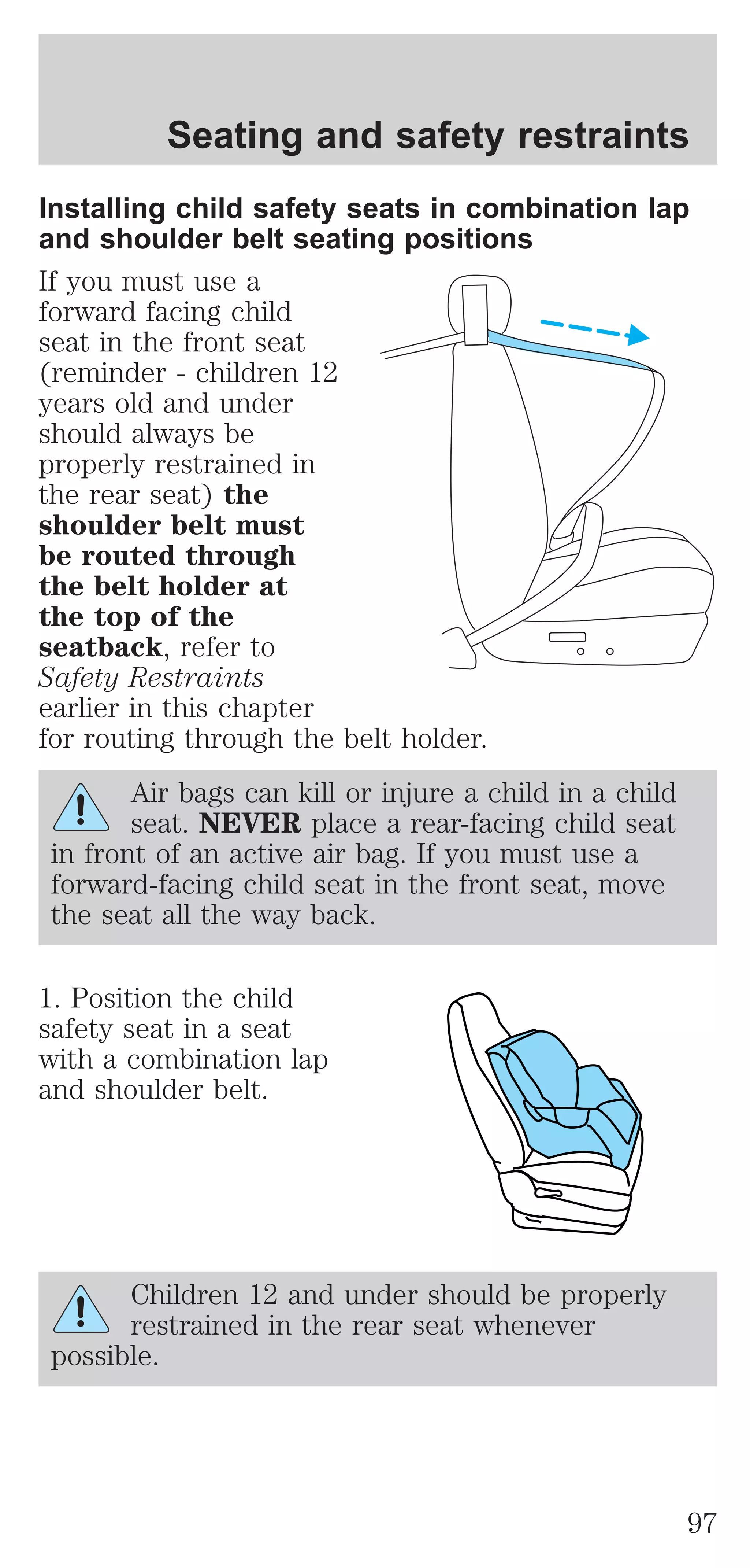 Seating and safety restraints

Installing child safety seats in combination lap and shoulder belt seating positions

If you must use a forward facing child seat in the front seat (reminder - children 12 years old and under should always be properly restrained in the rear seat) the shoulder belt must be routed through the belt holder at the top of the seatback, refer to Safety Restraints earlier in this chapter for routing through the belt holder.

Air bags can kill or injure a child in a child seat. NEVER place a rear-facing child seat in front of an active air bag. If you must use a forward-facing child seat in the front seat, move the seat all the way back.

1. Position the child safety seat in a seat with a combination lap and shoulder belt.

Children 12 and under should be properly restrained in the rear seat whenever possible.

97