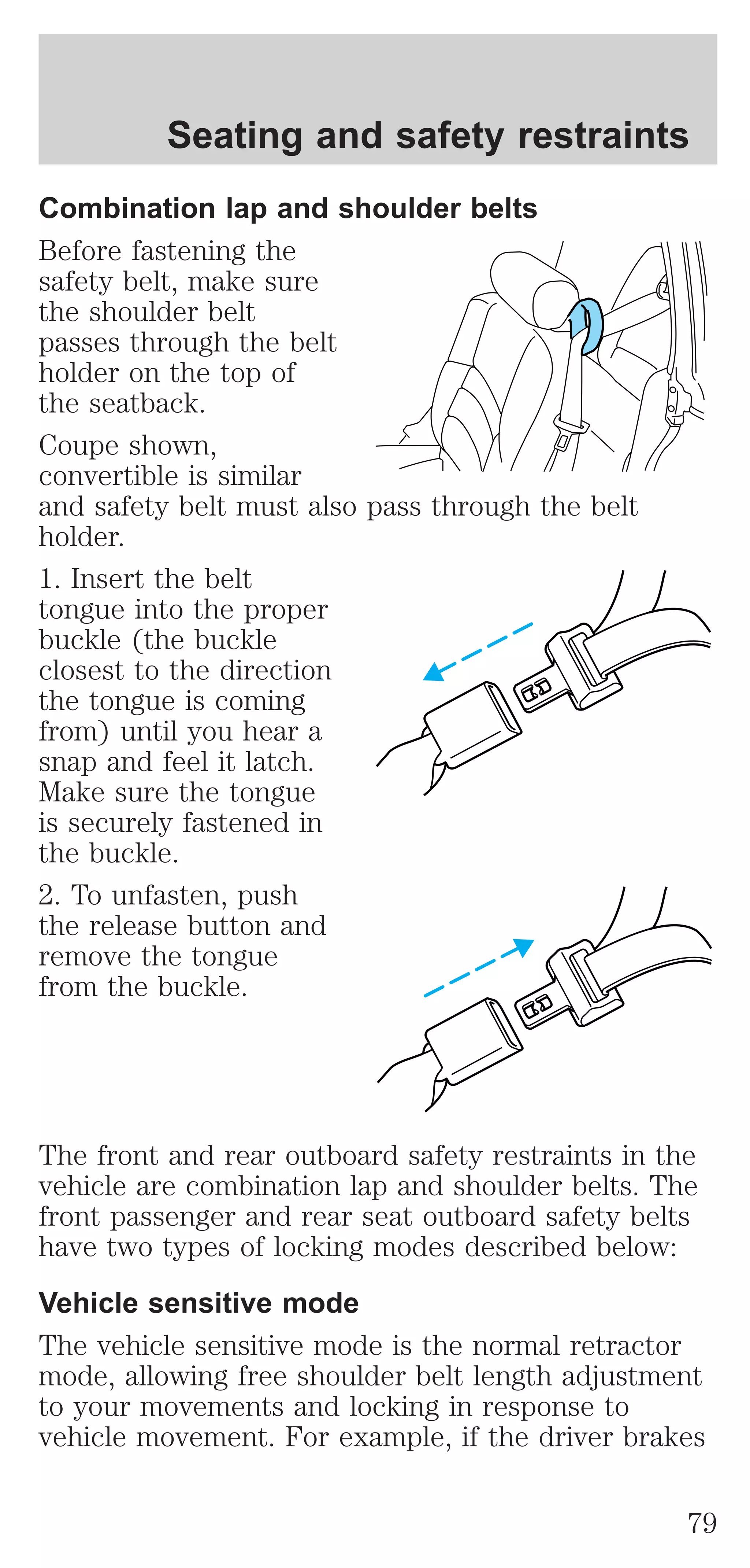 Seating and safety restraints

Combination lap and shoulder belts

Before fastening the safety belt, make sure the shoulder belt passes through the belt holder on the top of the seatback.

Coupe shown, convertible is similar and safety belt must also pass through the belt holder.

1. Insert the belt tongue into the proper buckle (the buckle closest to the direction the tongue is coming from) until you hear a snap and feel it latch. Make sure the tongue is securely fastened in the buckle.

2. To unfasten, push the release button and remove the tongue from the buckle.

The front and rear outboard safety restraints in the vehicle are combination lap and shoulder belts. The front passenger and rear seat outboard safety belts have two types of locking modes described below:

Vehicle sensitive mode

The vehicle sensitive mode is the normal retractor mode, allowing free shoulder belt length adjustment to your movements and locking in response to vehicle movement. For example, if the driver brakes

79