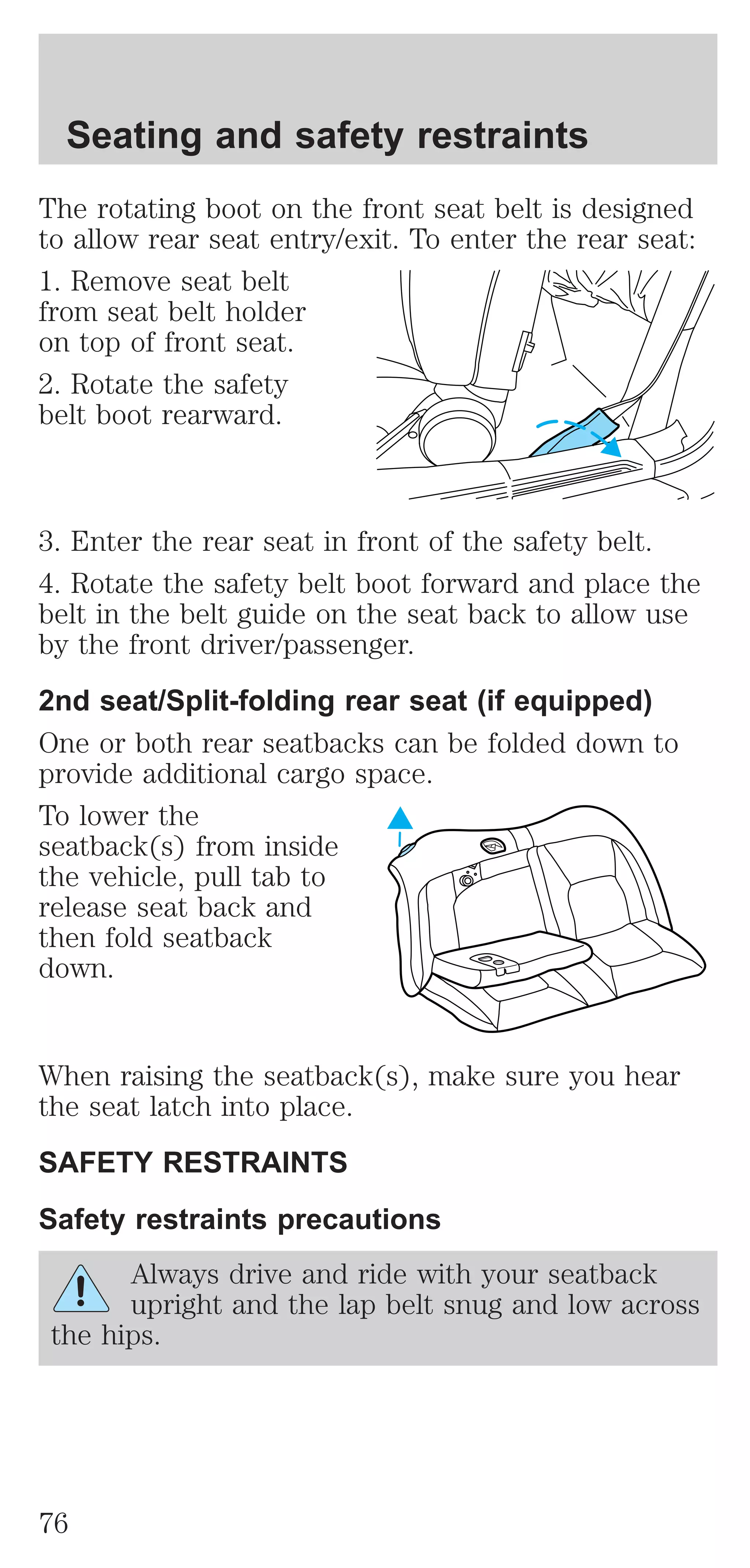 Seating and safety restraints

The rotating boot on the front seat belt is designed to allow rear seat entry/exit. To enter the rear seat:

1. Remove seat belt from seat belt holder on top of front seat.

2. Rotate the safety belt boot rearward.

3. Enter the rear seat in front of the safety belt.

4. Rotate the safety belt boot forward and place the belt in the belt guide on the seat back to allow use by the front driver/passenger.

2nd seat/Split-folding rear seat (if equipped)

One or both rear seatbacks can be folded down to provide additional cargo space.

To lower the seatback(s) from inside the vehicle, pull tab to release seat back and then fold seatback down.

When raising the seatback(s), make sure you hear the seat latch into place.

SAFETY RESTRAINTS

Safety restraints precautions

Always drive and ride with your seatback upright and the lap belt snug and low across the hips.

76