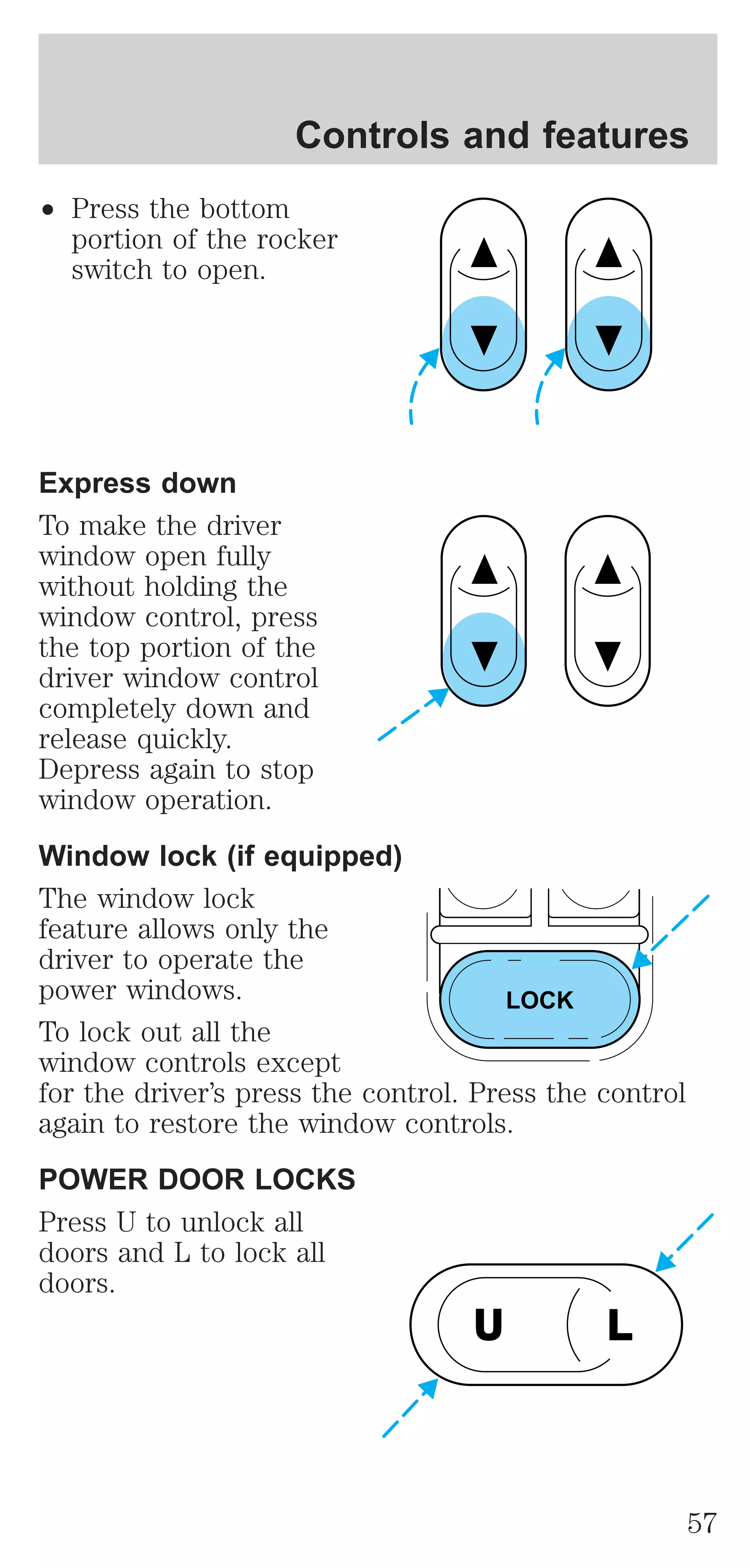 Controls and features

• Press the bottom portion of the rocker switch to open.

Express down

To make the driver window open fully without holding the window control, press the top portion of the driver window control completely down and release quickly. Depress again to stop window operation.

Window lock (if equipped)

The window lock feature allows only the driver to operate the power windows.

LOCK

To lock out all the window controls except for the driver's press the control. Press the control again to restore the window controls.

POWER DOOR LOCKS

Press U to unlock all doors and L to lock all doors.

U L

57