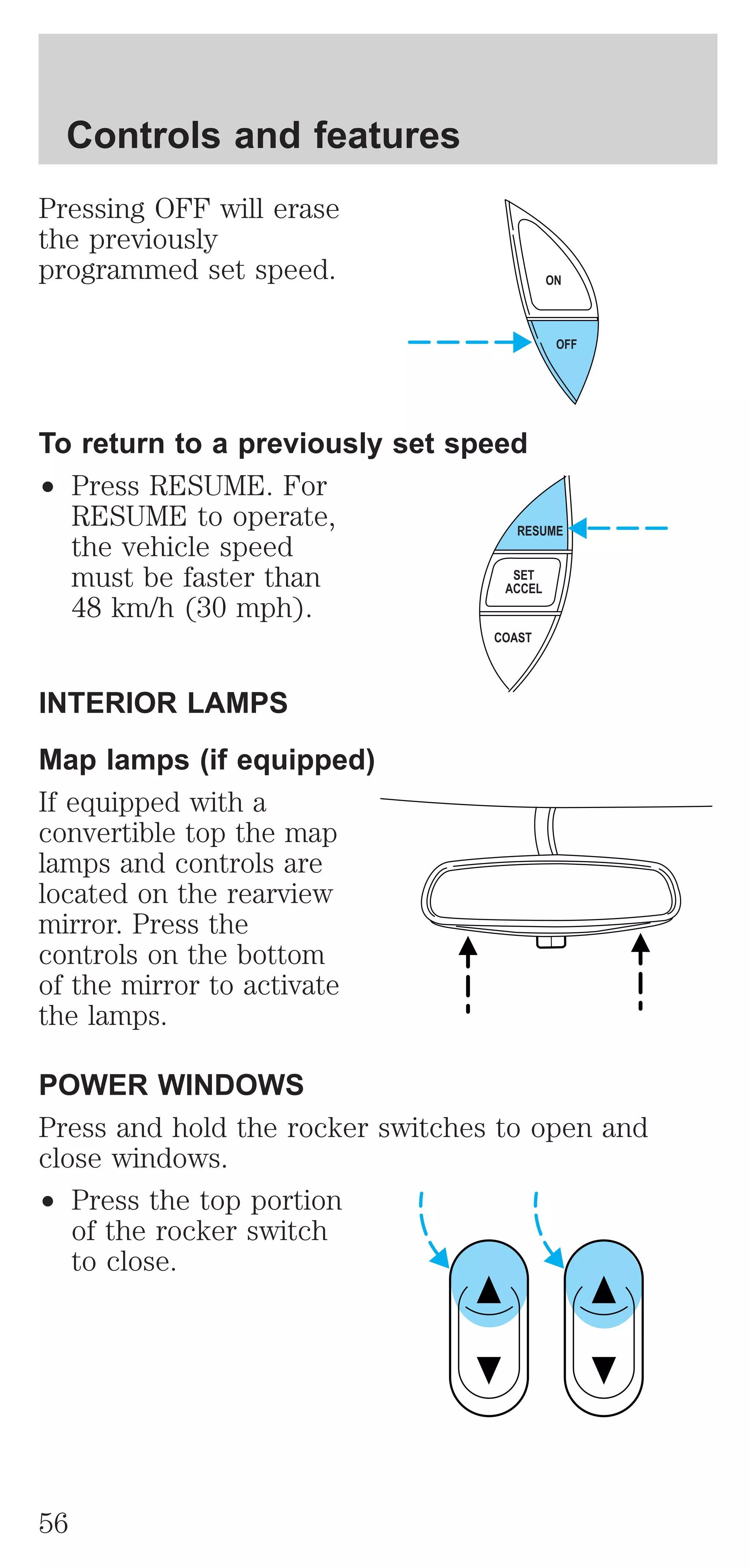 Controls and features

Pressing OFF will erase the previously programmed set speed.

ON

OFF

To return to a previously set speed

• Press RESUME. For RESUME to operate, the vehicle speed must be faster than 48 km/h (30 mph).

RESUME

SET ACCEL

COAST

INTERIOR LAMPS

Map lamps (if equipped)

If equipped with a convertible top the map lamps and controls are located on the rearview mirror. Press the controls on the bottom of the mirror to activate the lamps.

POWER WINDOWS

Press and hold the rocker switches to open and close windows.

• Press the top portion of the rocker switch to close.

56