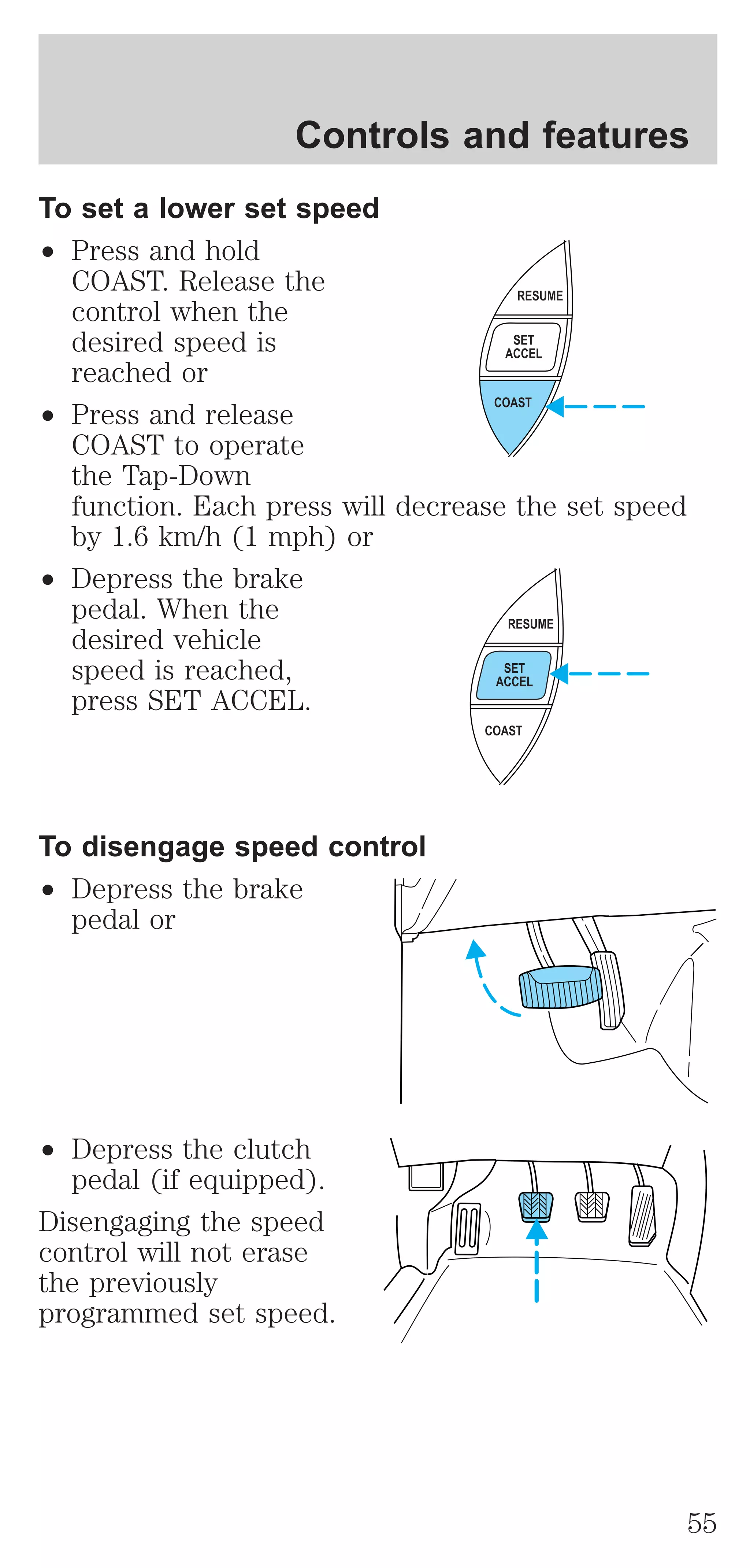 Controls and features

To set a lower set speed

• Press and hold COAST. Release the control when the desired speed is reached or

RESUME
SET ACCEL
COAST

• Press and release COAST to operate the Tap-Down function. Each press will decrease the set speed by 1.6 km/h (1 mph) or

• Depress the brake pedal. When the desired vehicle speed is reached, press SET ACCEL.

RESUME
SET ACCEL
COAST

To disengage speed control

• Depress the brake pedal or

• Depress the clutch pedal (if equipped).

Disengaging the speed control will not erase the previously programmed set speed.

55