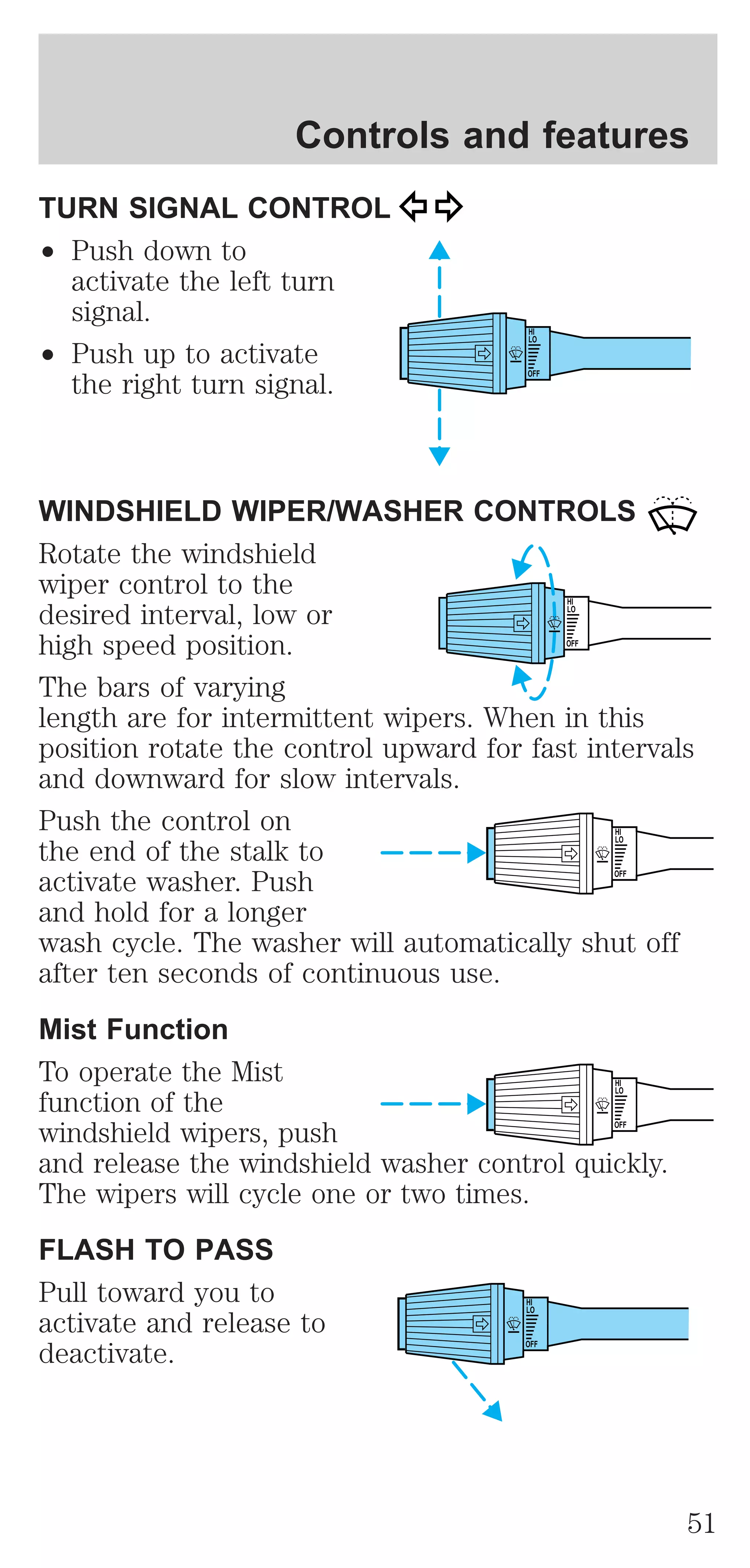 Controls and features

TURN SIGNAL CONTROL

• Push down to activate the left turn signal.

• Push up to activate the right turn signal.

HI
LO
OFF

WINDSHIELD WIPER/WASHER CONTROLS

Rotate the windshield wiper control to the desired interval, low or high speed position.

HI
LO
OFF

The bars of varying length are for intermittent wipers. When in this position rotate the control upward for fast intervals and downward for slow intervals.

Push the control on the end of the stalk to activate washer. Push and hold for a longer wash cycle. The washer will automatically shut off after ten seconds of continuous use.

HI
LO
OFF

Mist Function

To operate the Mist function of the windshield wipers, push and release the windshield washer control quickly. The wipers will cycle one or two times.

HI
LO
OFF

FLASH TO PASS

Pull toward you to activate and release to deactivate.

HI
LO
OFF

51