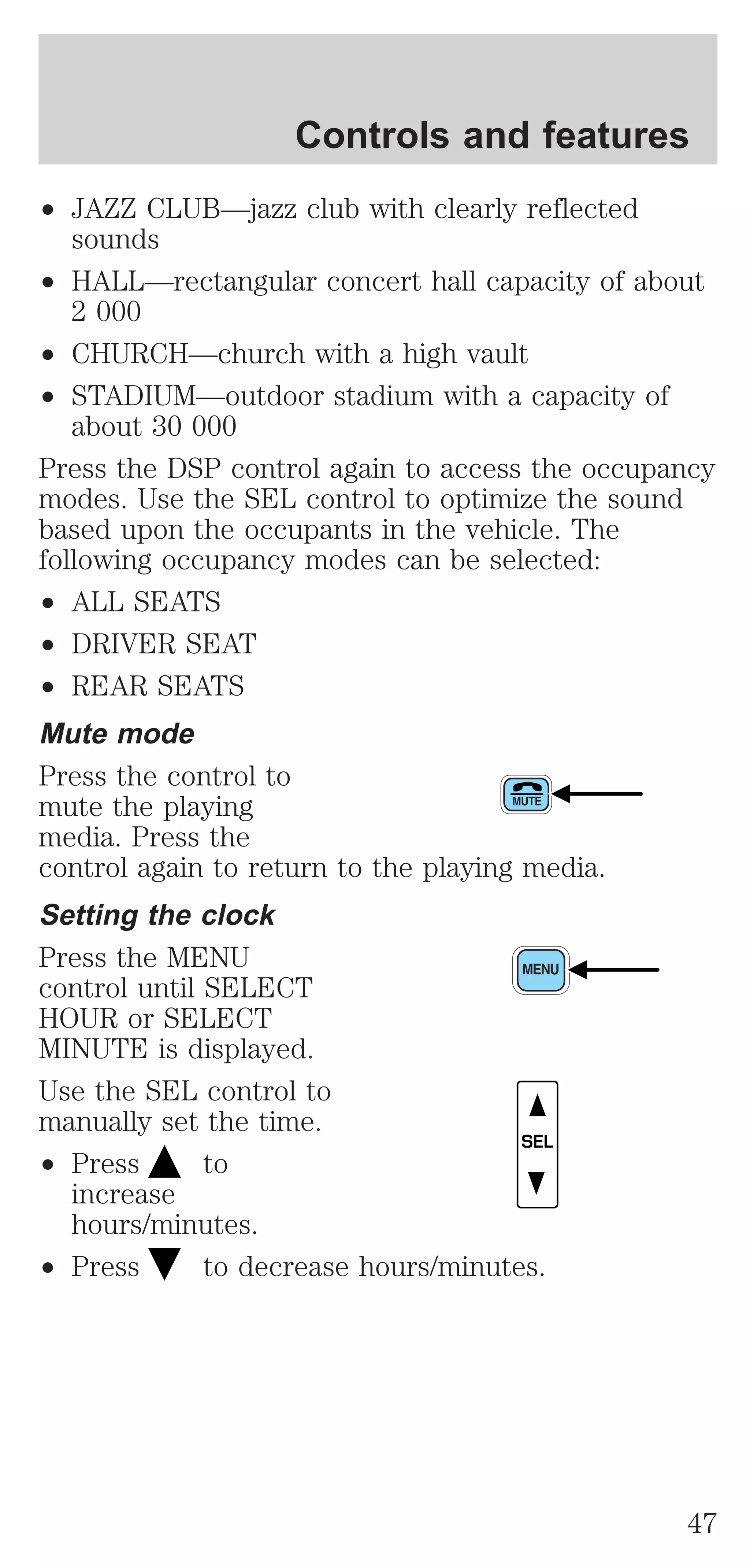 Controls and features

• JAZZ CLUB—jazz club with clearly reflected sounds

• HALL—rectangular concert hall capacity of about 2 000

• CHURCH—church with a high vault

• STADIUM—outdoor stadium with a capacity of about 30 000

Press the DSP control again to access the occupancy modes. Use the SEL control to optimize the sound based upon the occupants in the vehicle. The following occupancy modes can be selected:

• ALL SEATS

• DRIVER SEAT

• REAR SEATS

Mute mode

Press the control to mute the playing media. Press the control again to return to the playing media.

MUTE

Setting the clock

Press the MENU control until SELECT HOUR or SELECT MINUTE is displayed.

MENU

Use the SEL control to manually set the time.

SEL

• Press ▲ to increase hours/minutes.

• Press ▼ to decrease hours/minutes.

47