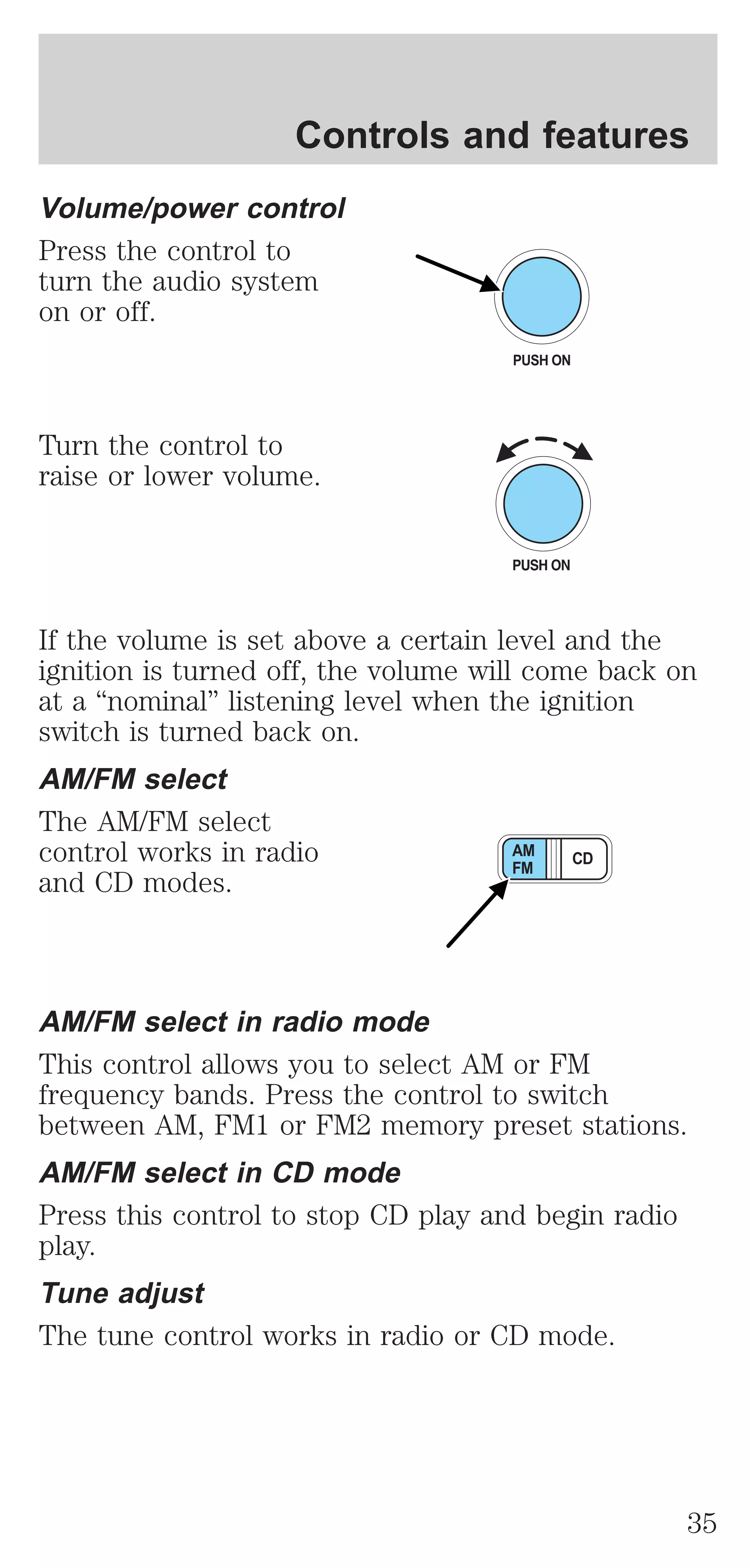 Controls and features

Volume/power control

Press the control to turn the audio system on or off.

PUSH ON

Turn the control to raise or lower volume.

PUSH ON

If the volume is set above a certain level and the ignition is turned off, the volume will come back on at a “nominal” listening level when the ignition switch is turned back on.

AM/FM select

The AM/FM select control works in radio and CD modes.

AM FM

CD

AM/FM select in radio mode

This control allows you to select AM or FM frequency bands. Press the control to switch between AM, FM1 or FM2 memory preset stations.

AM/FM select in CD mode

Press this control to stop CD play and begin radio play.

Tune adjust

The tune control works in radio or CD mode.

35