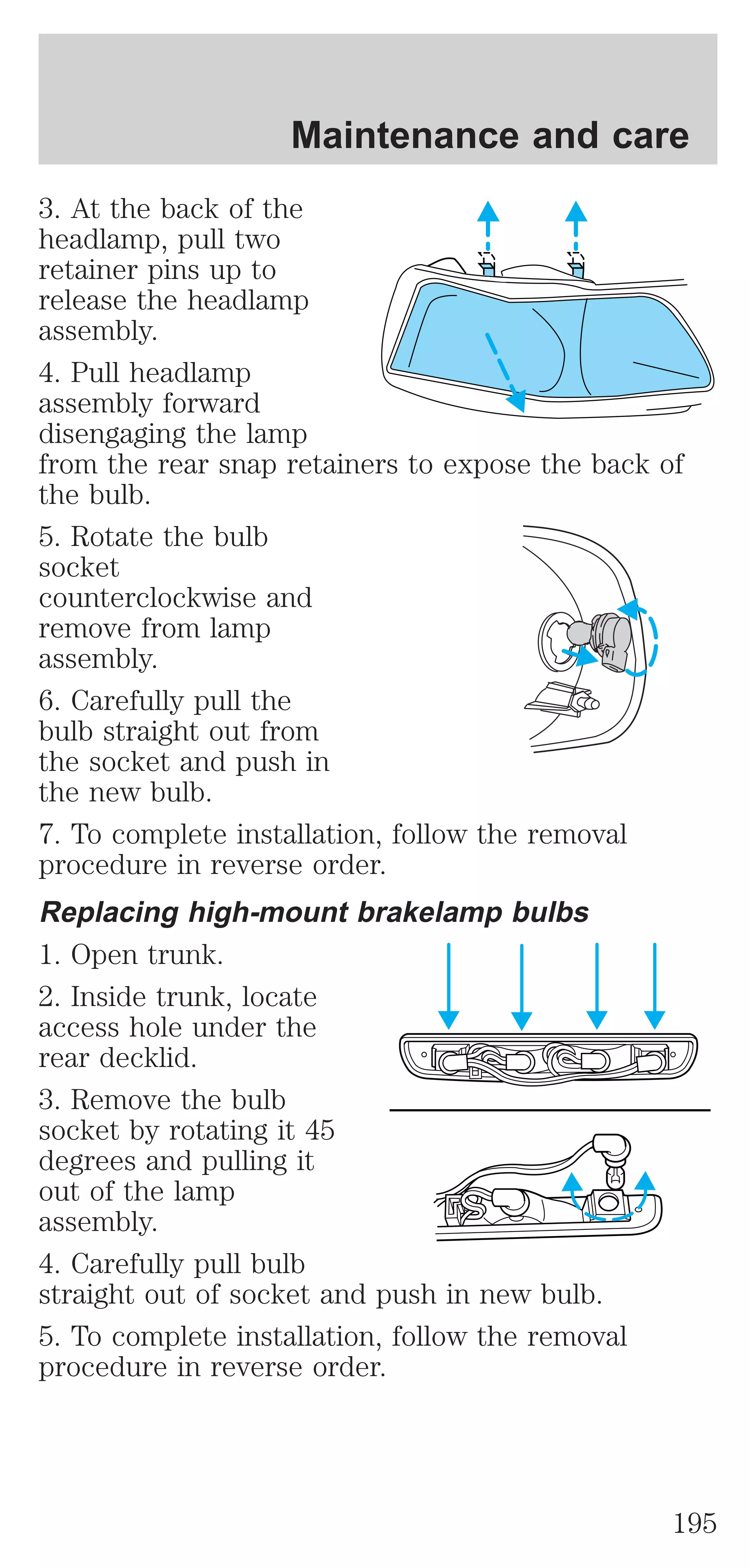 Maintenance and care

3. At the back of the headlamp, pull two retainer pins up to release the headlamp assembly.

4. Pull headlamp assembly forward disengaging the lamp from the rear snap retainers to expose the back of the bulb.

5. Rotate the bulb socket counterclockwise and remove from lamp assembly.

6. Carefully pull the bulb straight out from the socket and push in the new bulb.

7. To complete installation, follow the removal procedure in reverse order.

Replacing high-mount brakelamp bulbs

1. Open trunk.

2. Inside trunk, locate access hole under the rear decklid.

3. Remove the bulb socket by rotating it 45 degrees and pulling it out of the lamp assembly.

4. Carefully pull bulb straight out of socket and push in new bulb.

5. To complete installation, follow the removal procedure in reverse order.

195