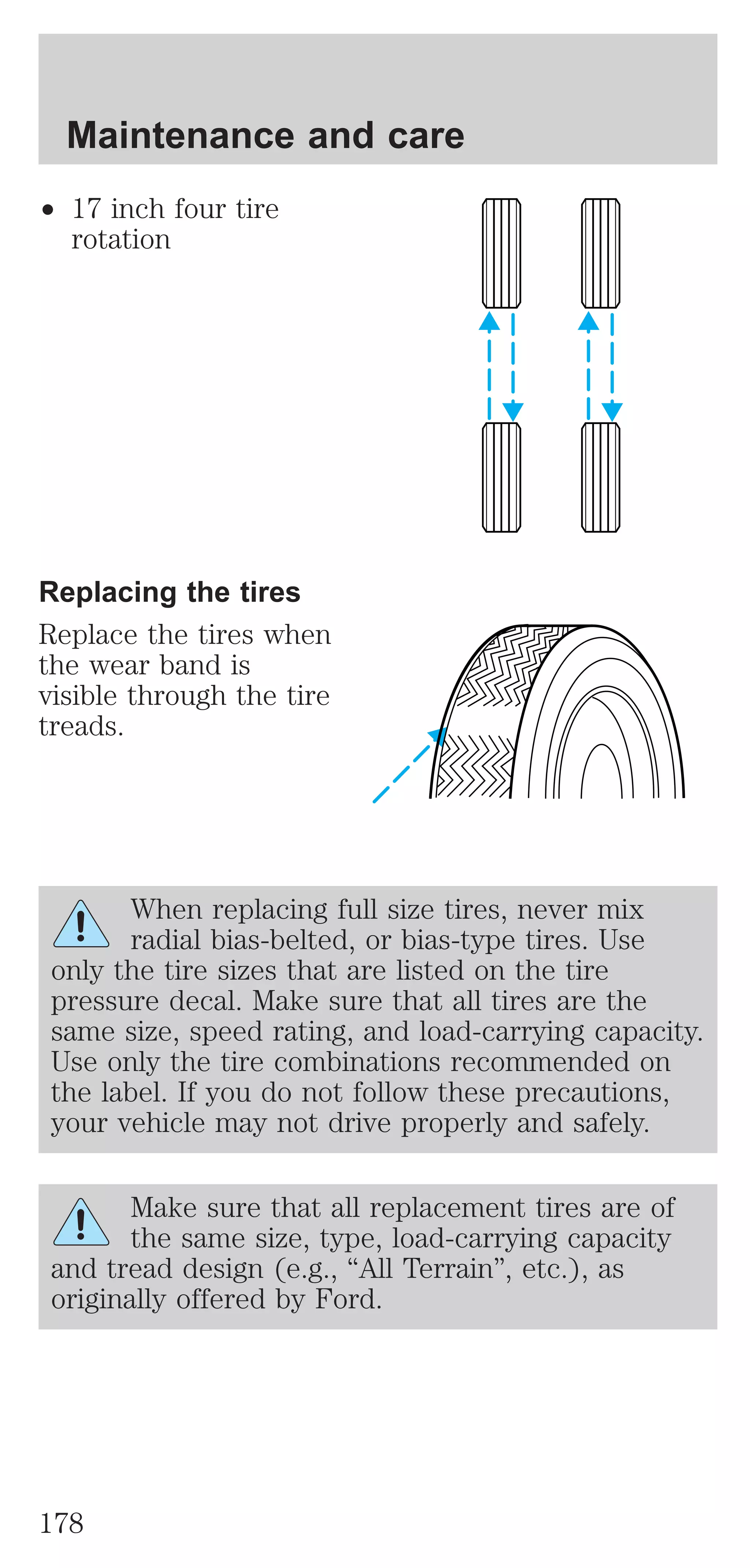 Maintenance and care

• 17 inch four tire rotation

Replacing the tires

Replace the tires when the wear band is visible through the tire treads.

When replacing full size tires, never mix radial bias-belted, or bias-type tires. Use only the tire sizes that are listed on the tire pressure decal. Make sure that all tires are the same size, speed rating, and load-carrying capacity. Use only the tire combinations recommended on the label. If you do not follow these precautions, your vehicle may not drive properly and safely.

Make sure that all replacement tires are of the same size, type, load-carrying capacity and tread design (e.g., “All Terrain”, etc.), as originally offered by Ford.

178