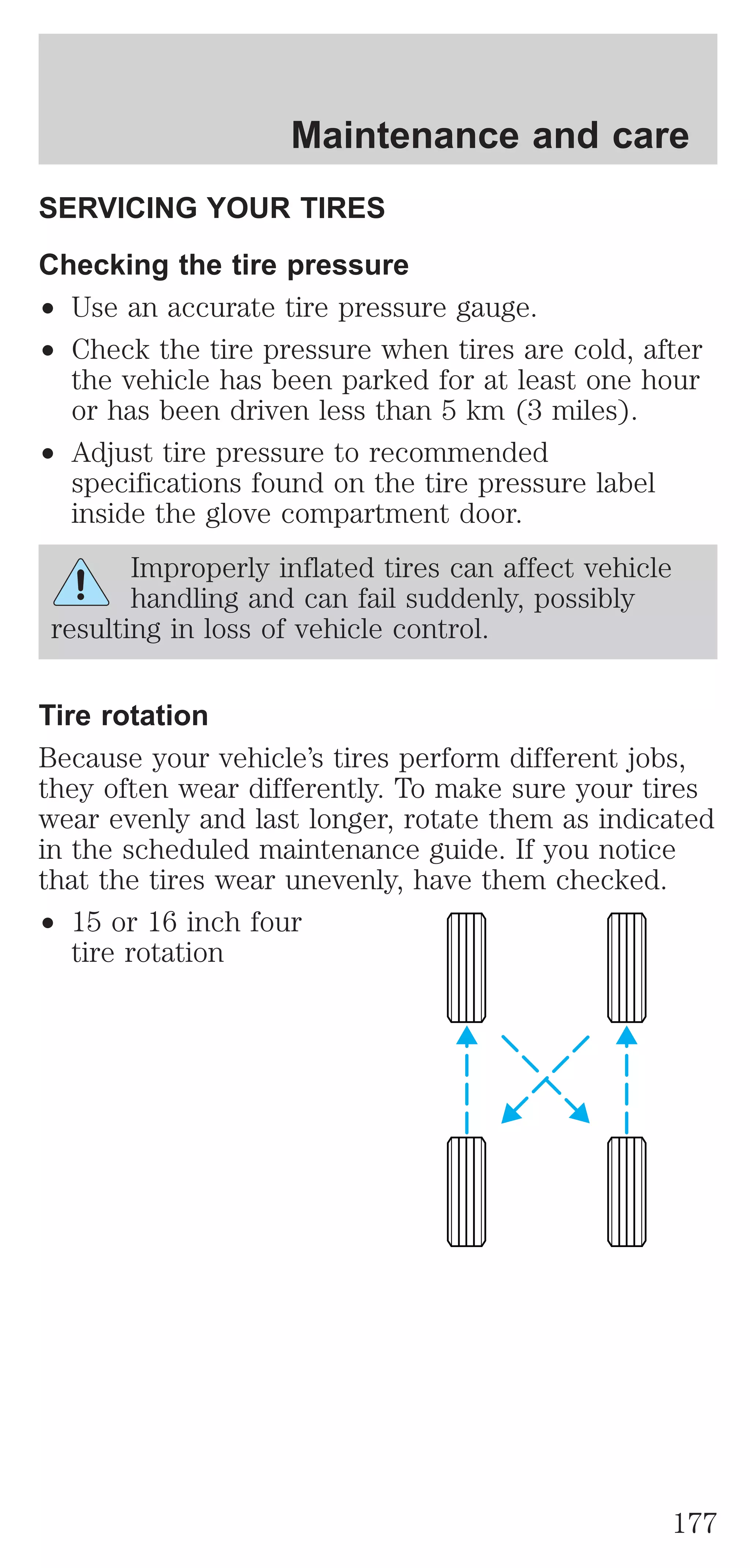 Maintenance and care

SERVICING YOUR TIRES

Checking the tire pressure

• Use an accurate tire pressure gauge.
• Check the tire pressure when tires are cold, after the vehicle has been parked for at least one hour or has been driven less than 5 km (3 miles).
• Adjust tire pressure to recommended specifications found on the tire pressure label inside the glove compartment door.

Improperly inflated tires can affect vehicle handling and can fail suddenly, possibly resulting in loss of vehicle control.

Tire rotation

Because your vehicle's tires perform different jobs, they often wear differently. To make sure your tires wear evenly and last longer, rotate them as indicated in the scheduled maintenance guide. If you notice that the tires wear unevenly, have them checked.

• 15 or 16 inch four tire rotation

177