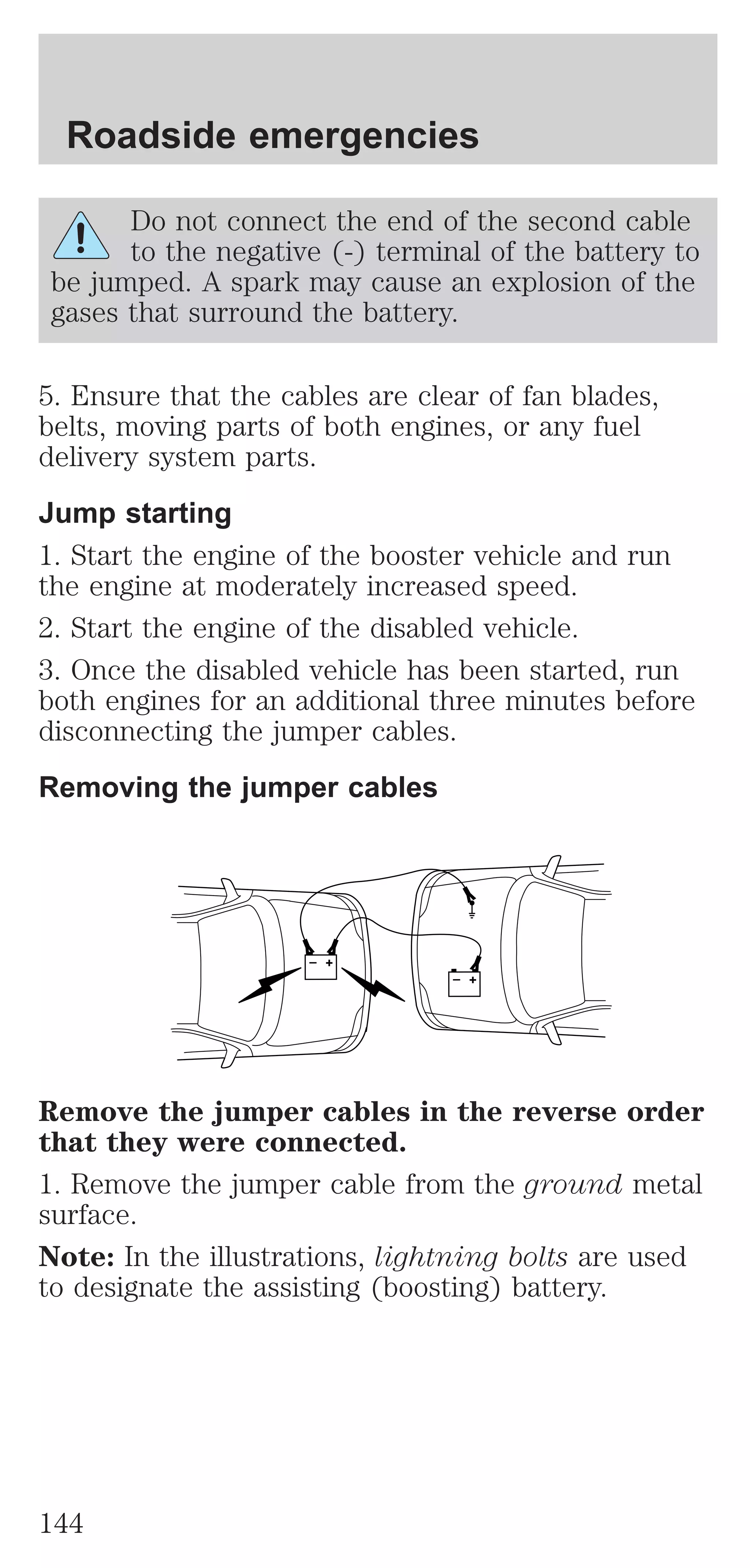 Roadside emergencies

Do not connect the end of the second cable to the negative (-) terminal of the battery to be jumped. A spark may cause an explosion of the gases that surround the battery.

5. Ensure that the cables are clear of fan blades, belts, moving parts of both engines, or any fuel delivery system parts.

Jump starting

1. Start the engine of the booster vehicle and run the engine at moderately increased speed.

2. Start the engine of the disabled vehicle.

3. Once the disabled vehicle has been started, run both engines for an additional three minutes before disconnecting the jumper cables.

Removing the jumper cables

− +

− +

Remove the jumper cables in the reverse order that they were connected.

1. Remove the jumper cable from the ground metal surface.

Note: In the illustrations, lightning bolts are used to designate the assisting (boosting) battery.

144