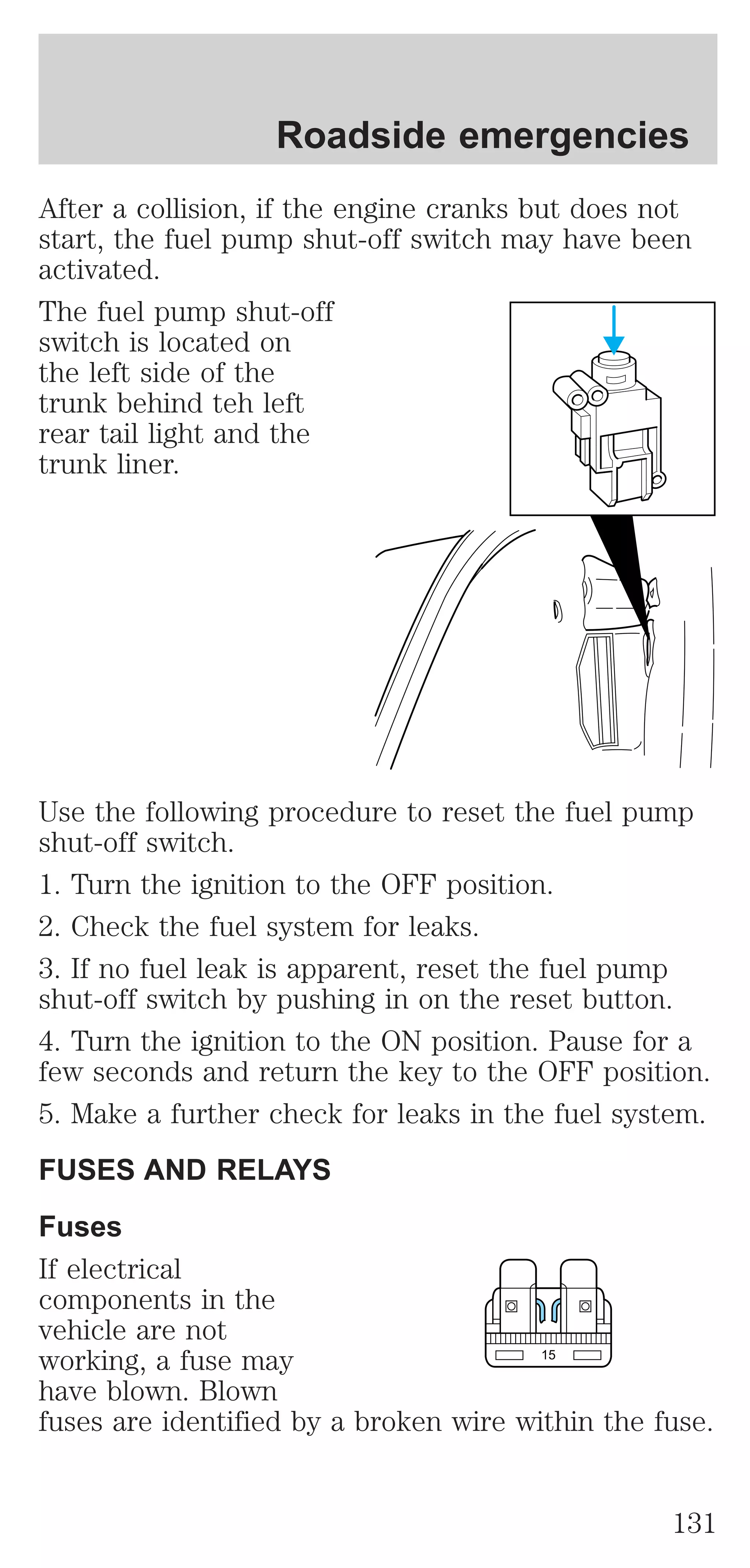 Roadside emergencies

After a collision, if the engine cranks but does not start, the fuel pump shut-off switch may have been activated.

The fuel pump shut-off switch is located on the left side of the trunk behind teh left rear tail light and the trunk liner.

Use the following procedure to reset the fuel pump shut-off switch.

1. Turn the ignition to the OFF position.

2. Check the fuel system for leaks.

3. If no fuel leak is apparent, reset the fuel pump shut-off switch by pushing in on the reset button.

4. Turn the ignition to the ON position. Pause for a few seconds and return the key to the OFF position.

5. Make a further check for leaks in the fuel system.

FUSES AND RELAYS

Fuses

If electrical components in the vehicle are not working, a fuse may have blown. Blown fuses are identified by a broken wire within the fuse.

15

131