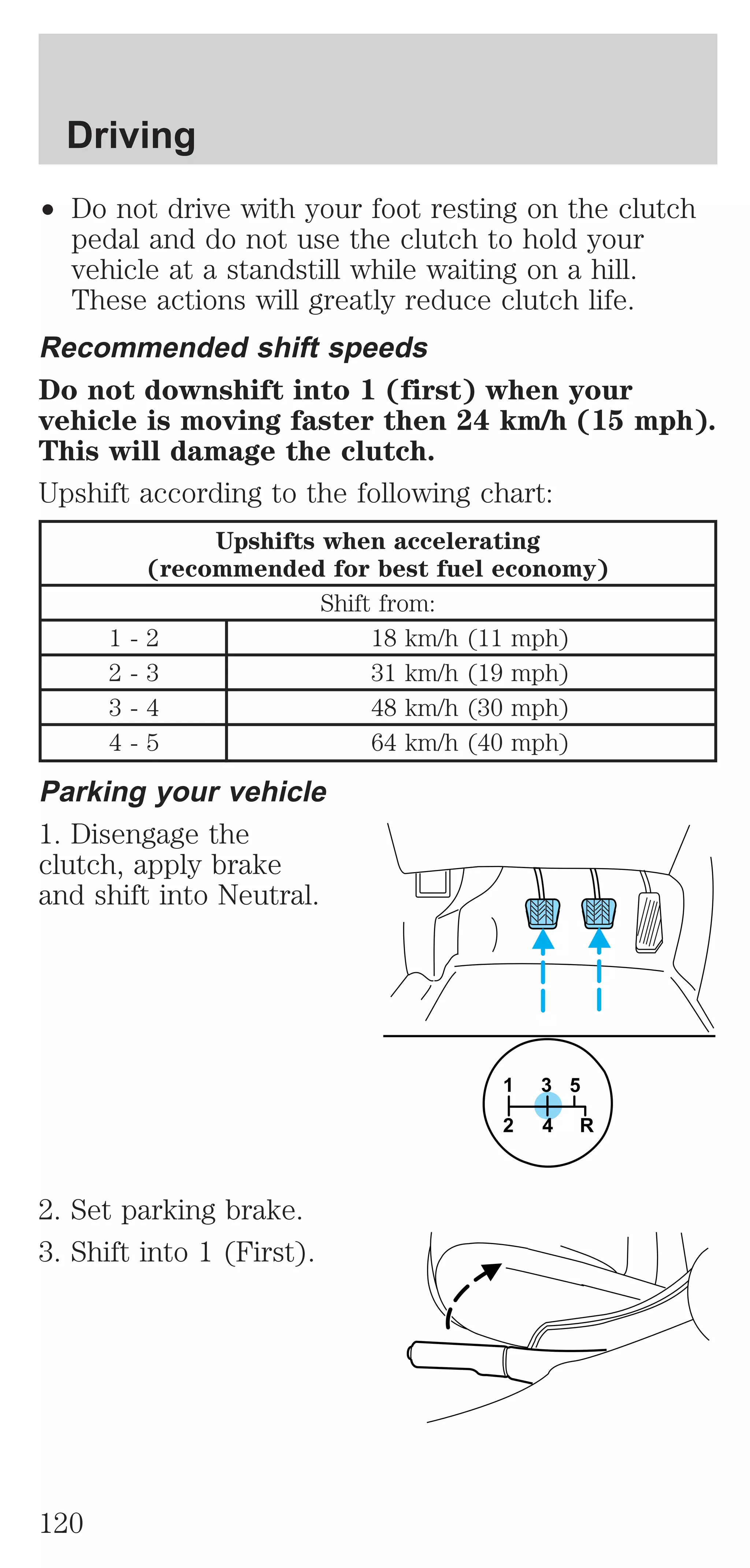 Driving

• Do not drive with your foot resting on the clutch pedal and do not use the clutch to hold your vehicle at a standstill while waiting on a hill. These actions will greatly reduce clutch life.

Recommended shift speeds

Do not downshift into 1 (first) when your vehicle is moving faster then 24 km/h (15 mph). This will damage the clutch.

Upshift according to the following chart:

| Upshifts when accelerating (recommended for best fuel economy) | |
|---|---|
| Shift from: | |
| 1 - 2 | 18 km/h (11 mph) |
| 2 - 3 | 31 km/h (19 mph) |
| 3 - 4 | 48 km/h (30 mph) |
| 4 - 5 | 64 km/h (40 mph) |

Parking your vehicle

1. Disengage the clutch, apply brake and shift into Neutral.

1 3 5
2 4 R

2. Set parking brake.

3. Shift into 1 (First).

120