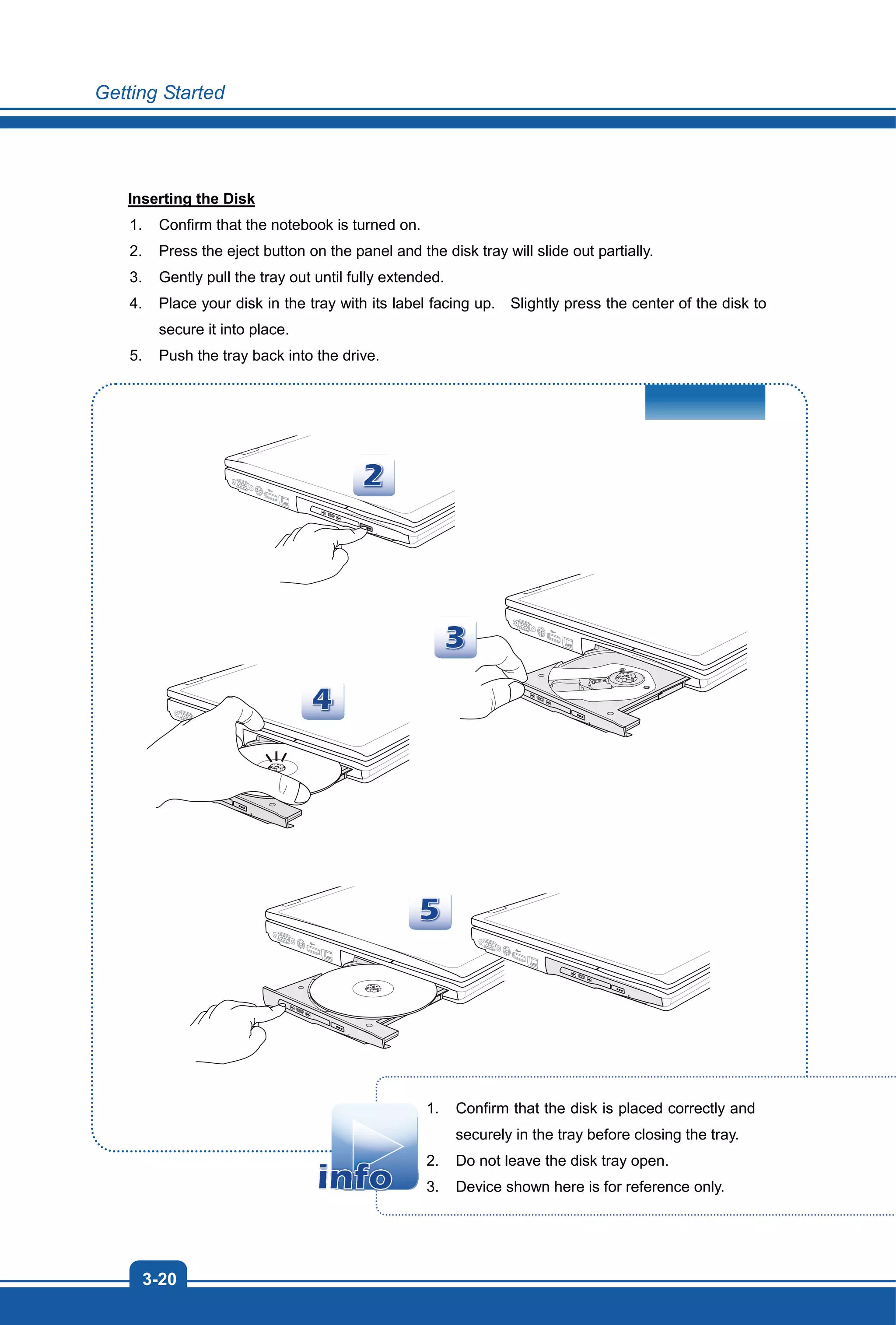 Getting Started

Inserting the Disk

1. Confirm that the notebook is turned on.
2. Press the eject button on the panel and the disk tray will slide out partially.
3. Gently pull the tray out until fully extended.
4. Place your disk in the tray with its label facing up. Slightly press the center of the disk to secure it into place.
5. Push the tray back into the drive.

2

3

4

5

info

1. Confirm that the disk is placed correctly and securely in the tray before closing the tray.
2. Do not leave the disk tray open.
3. Device shown here is for reference only.

3-20