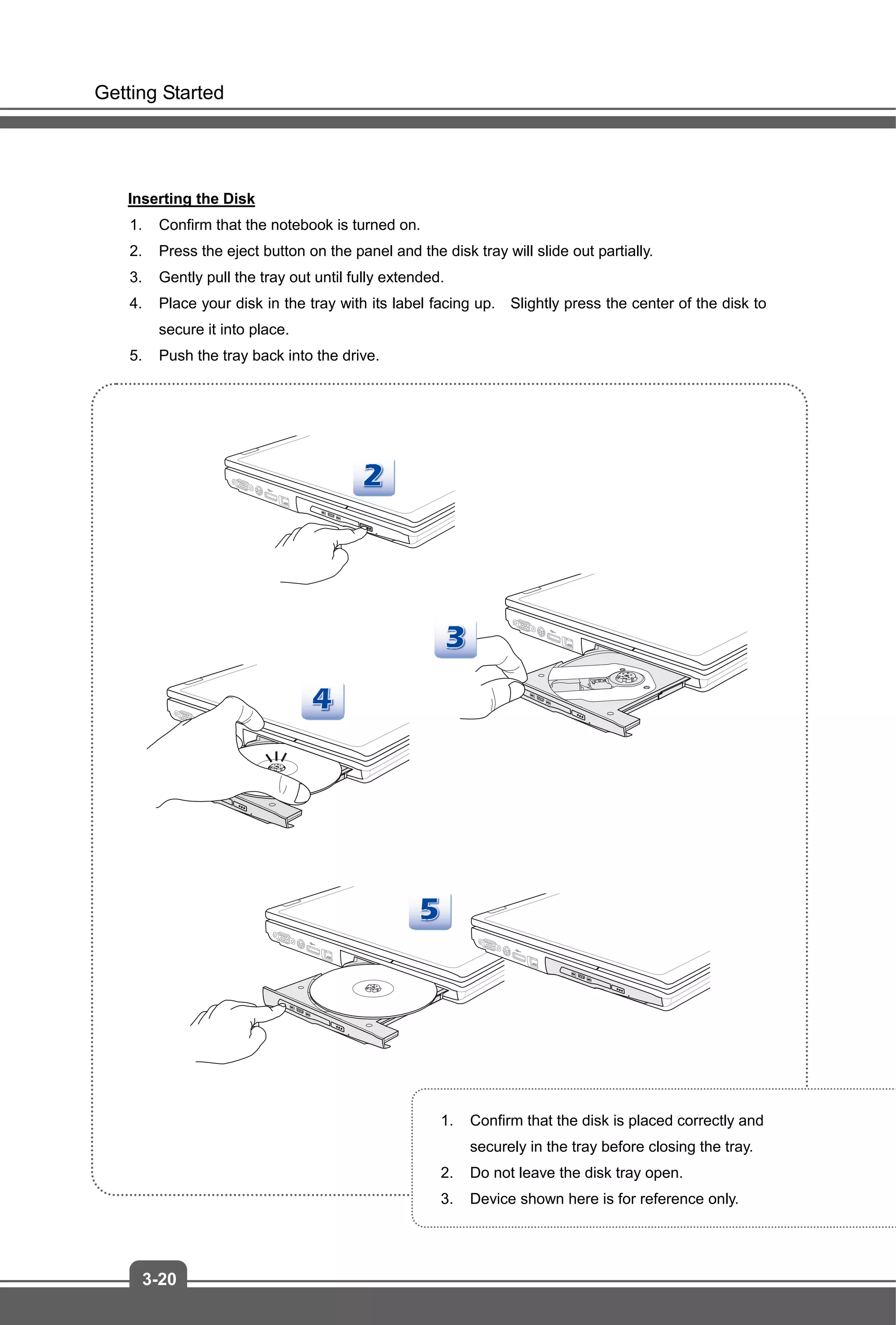 Getting Started

Inserting the Disk

1. Confirm that the notebook is turned on.
2. Press the eject button on the panel and the disk tray will slide out partially.
3. Gently pull the tray out until fully extended.
4. Place your disk in the tray with its label facing up. Slightly press the center of the disk to secure it into place.
5. Push the tray back into the drive.

2

3

4

5

1. Confirm that the disk is placed correctly and securely in the tray before closing the tray.
2. Do not leave the disk tray open.
3. Device shown here is for reference only.

3-20