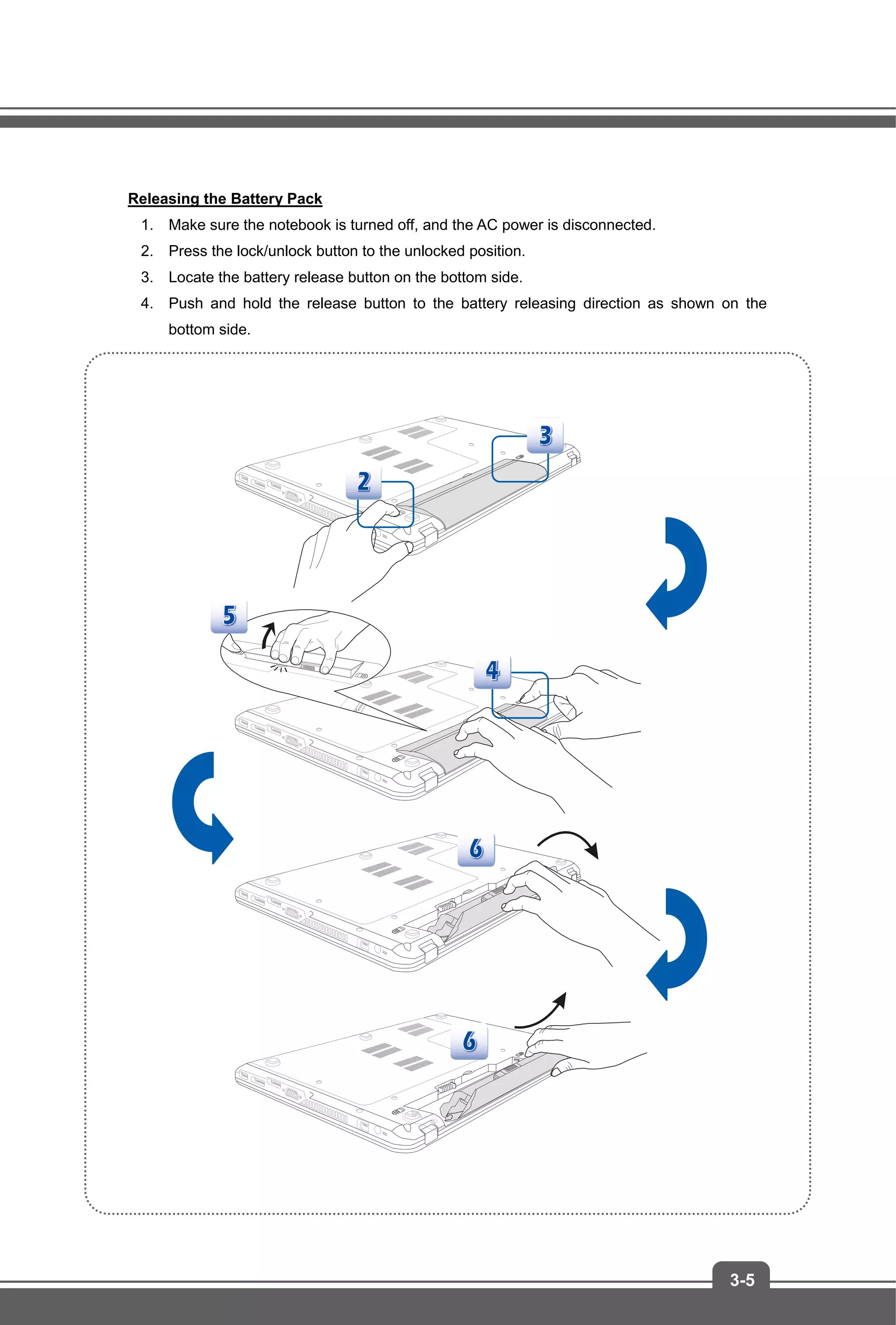 Releasing the Battery Pack

1. Make sure the notebook is turned off, and the AC power is disconnected.
2. Press the lock/unlock button to the unlocked position.
3. Locate the battery release button on the bottom side.
4. Push and hold the release button to the battery releasing direction as shown on the bottom side.

3

2

5

4

6

6

3-5