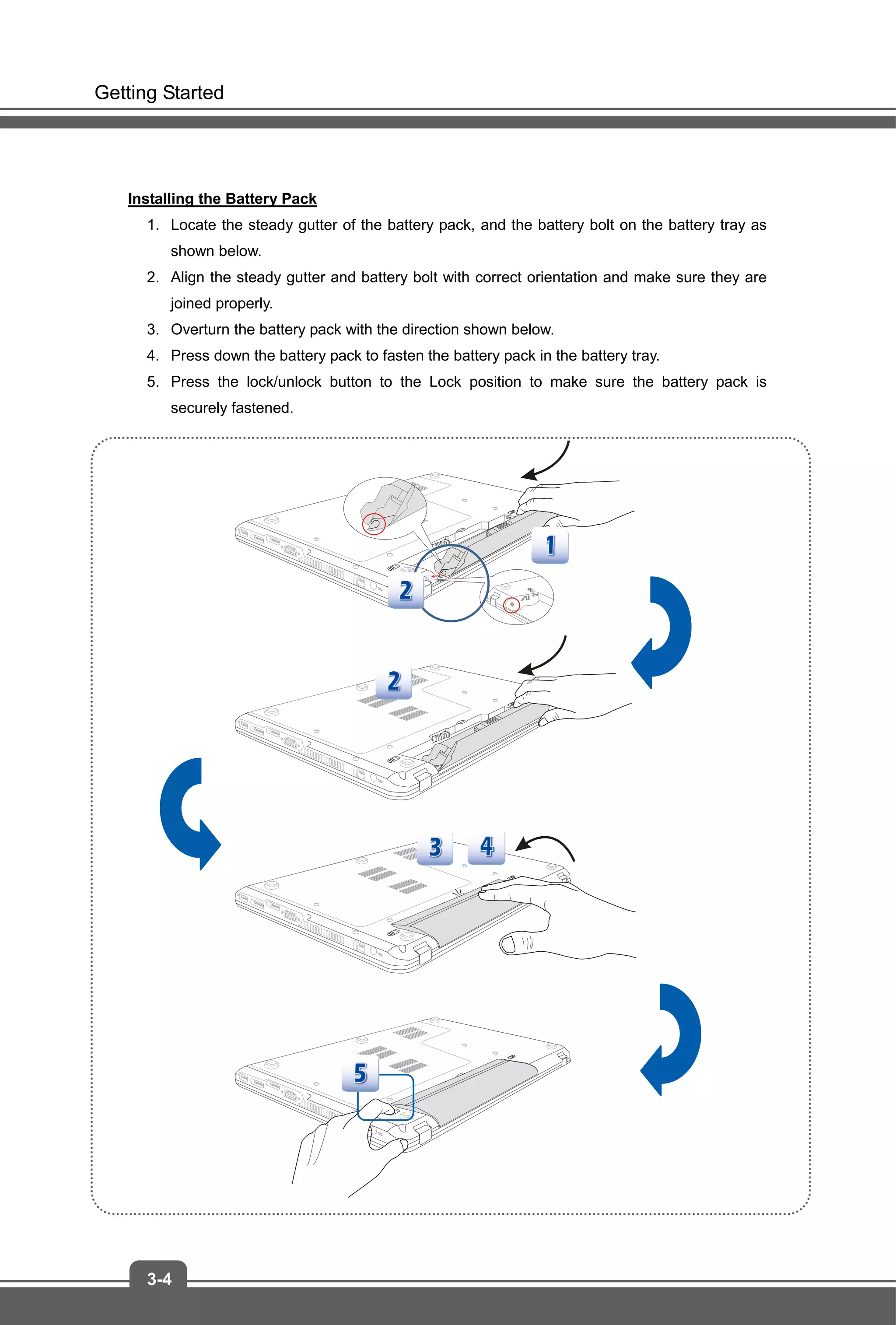 Getting Started

Installing the Battery Pack

1. Locate the steady gutter of the battery pack, and the battery bolt on the battery tray as shown below.
2. Align the steady gutter and battery bolt with correct orientation and make sure they are joined properly.
3. Overturn the battery pack with the direction shown below.
4. Press down the battery pack to fasten the battery pack in the battery tray.
5. Press the lock/unlock button to the Lock position to make sure the battery pack is securely fastened.

1

2

2

3

4

5

3-4