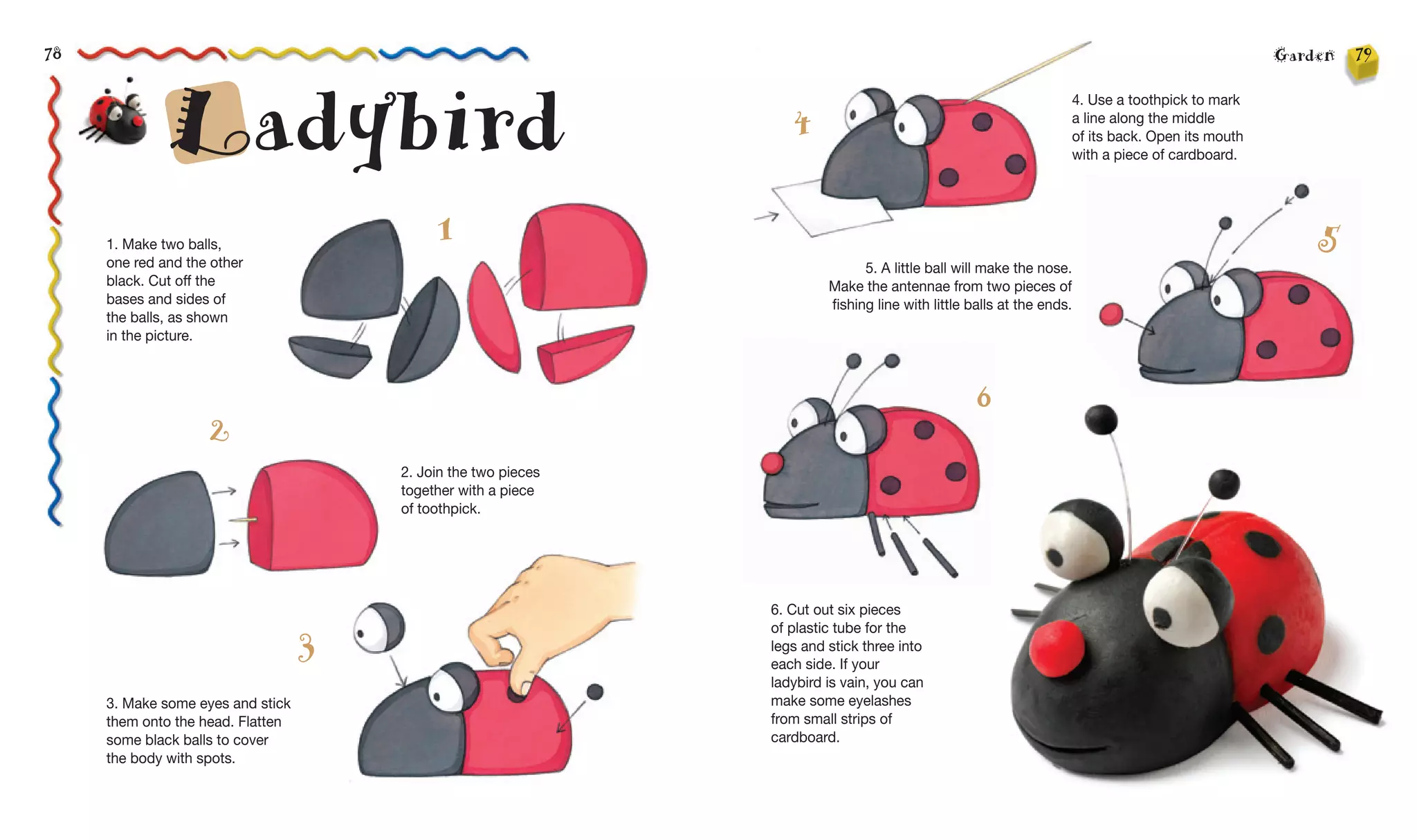 78

Ladybird

1. Make two balls, one red and the other black. Cut off the bases and sides of the balls, as shown in the picture.

1

2

2. Join the two pieces together with a piece of toothpick.

3

3. Make some eyes and stick them onto the head. Flatten some black balls to cover the body with spots.

Garden 79

4

4. Use a toothpick to mark a line along the middle of its back. Open its mouth with a piece of cardboard.

5. A little ball will make the nose. Make the antennae from two pieces of fishing line with little balls at the ends.

5

6

6. Cut out six pieces of plastic tube for the legs and stick three into each side. If your ladybird is vain, you can make some eyelashes from small strips of cardboard.