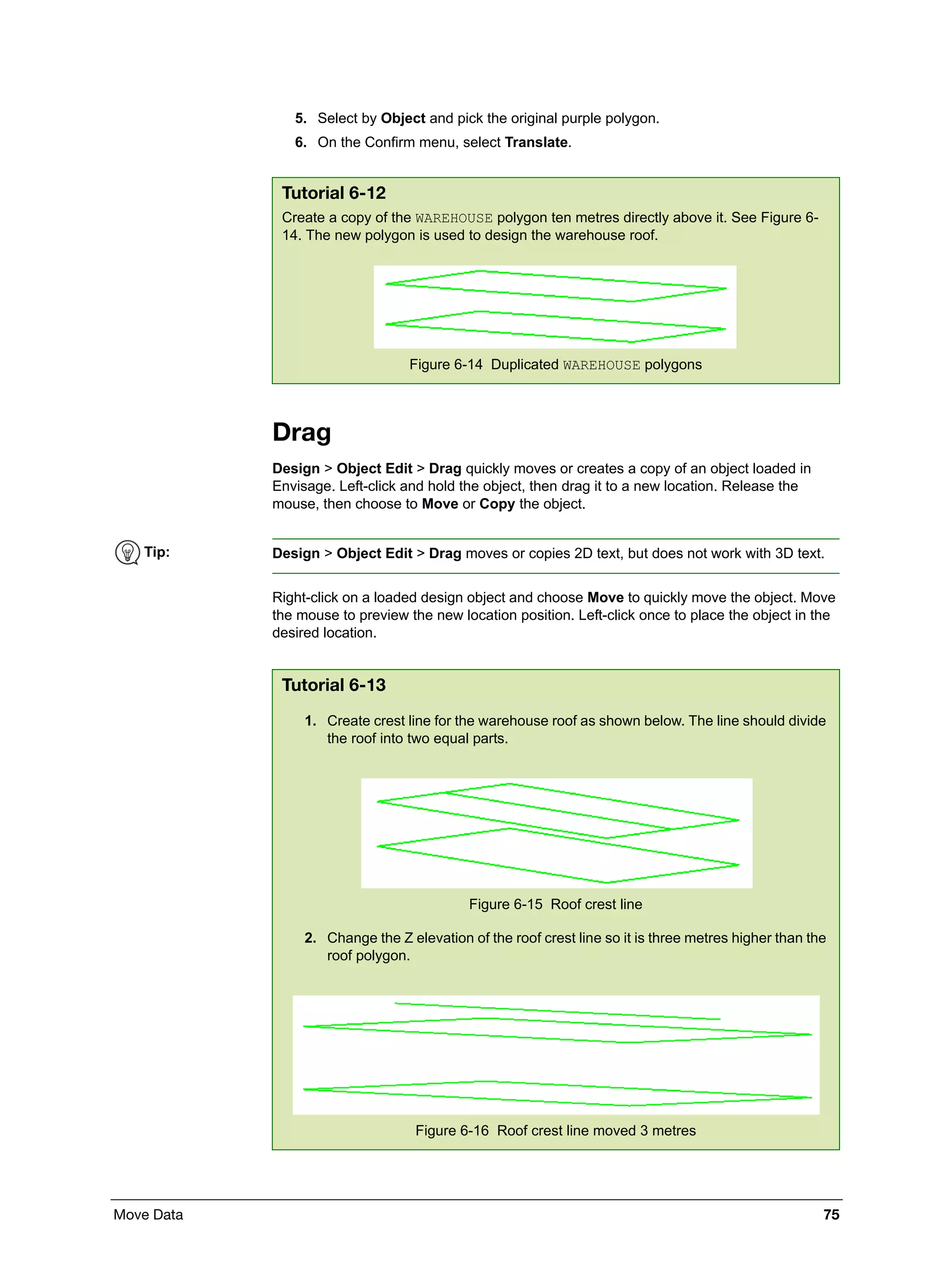 5. Select by Object and pick the original purple polygon.

6. On the Confirm menu, select Translate.

Tutorial 6-12

Create a copy of the WAREHOUSE polygon ten metres directly above it. See Figure 6-14. The new polygon is used to design the warehouse roof.

Figure 6-14 Duplicated WAREHOUSE polygons

Drag

Design > Object Edit > Drag quickly moves or creates a copy of an object loaded in Envisage. Left-click and hold the object, then drag it to a new location. Release the mouse, then choose to Move or Copy the object.

Tip:

Design > Object Edit > Drag moves or copies 2D text, but does not work with 3D text.

Right-click on a loaded design object and choose Move to quickly move the object. Move the mouse to preview the new location position. Left-click once to place the object in the desired location.

Tutorial 6-13

1. Create crest line for the warehouse roof as shown below. The line should divide the roof into two equal parts.

Figure 6-15 Roof crest line

2. Change the Z elevation of the roof crest line so it is three metres higher than the roof polygon.

Figure 6-16 Roof crest line moved 3 metres

Move Data

75