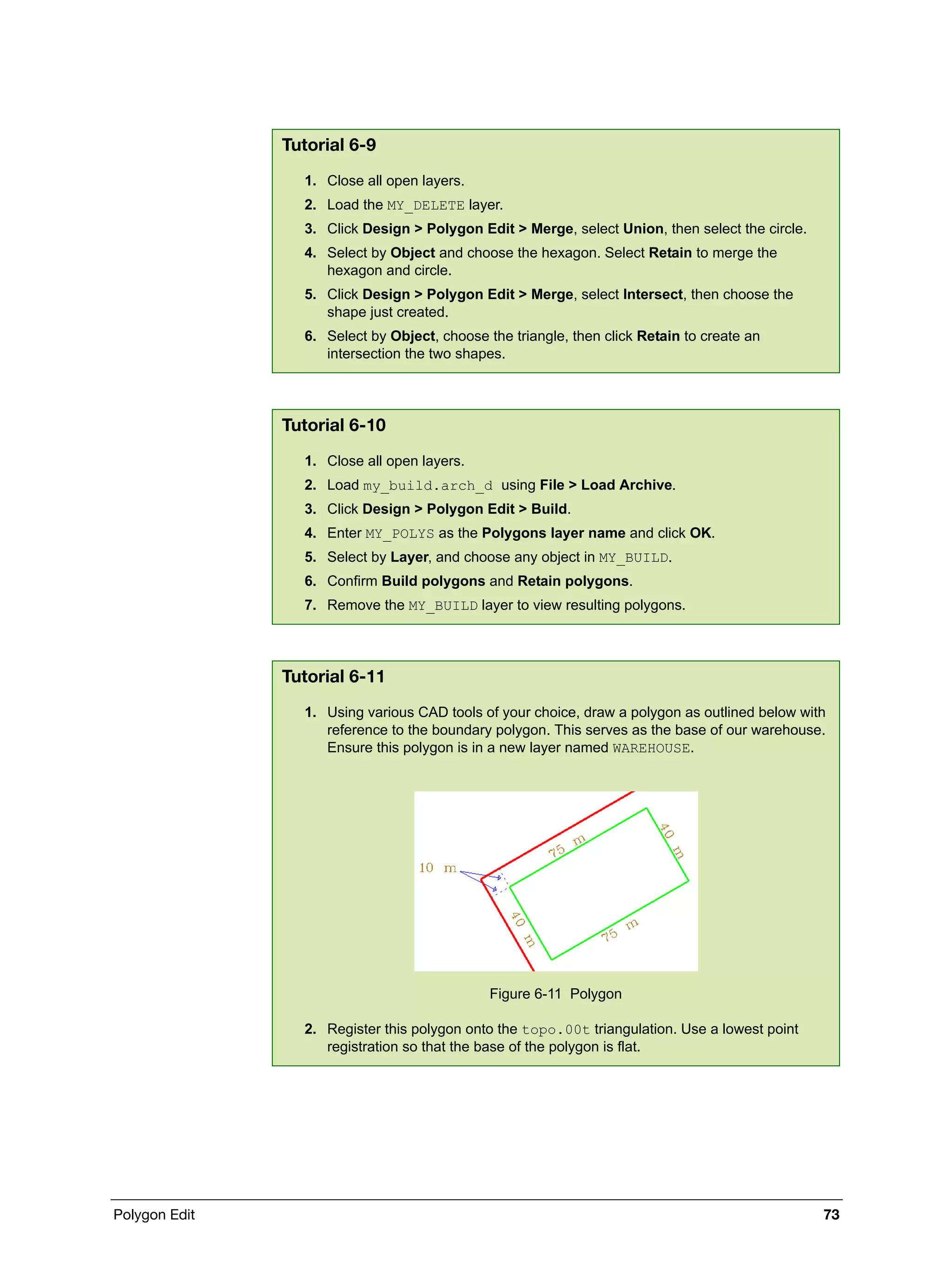 Tutorial 6-9

1. Close all open layers.
2. Load the MY_DELETE layer.
3. Click Design > Polygon Edit > Merge, select Union, then select the circle.
4. Select by Object and choose the hexagon. Select Retain to merge the hexagon and circle.
5. Click Design > Polygon Edit > Merge, select Intersect, then choose the shape just created.
6. Select by Object, choose the triangle, then click Retain to create an intersection the two shapes.

Tutorial 6-10

1. Close all open layers.
2. Load my_build.arch_d using File > Load Archive.
3. Click Design > Polygon Edit > Build.
4. Enter MY_POLYS as the Polygons layer name and click OK.
5. Select by Layer, and choose any object in MY_BUILD.
6. Confirm Build polygons and Retain polygons.
7. Remove the MY_BUILD layer to view resulting polygons.

Tutorial 6-11

1. Using various CAD tools of your choice, draw a polygon as outlined below with reference to the boundary polygon. This serves as the base of our warehouse. Ensure this polygon is in a new layer named WAREHOUSE.

10 m
75 m
40 m
40 m
75 m

Figure 6-11 Polygon

2. Register this polygon onto the topo.00t triangulation. Use a lowest point registration so that the base of the polygon is flat.

Polygon Edit
73