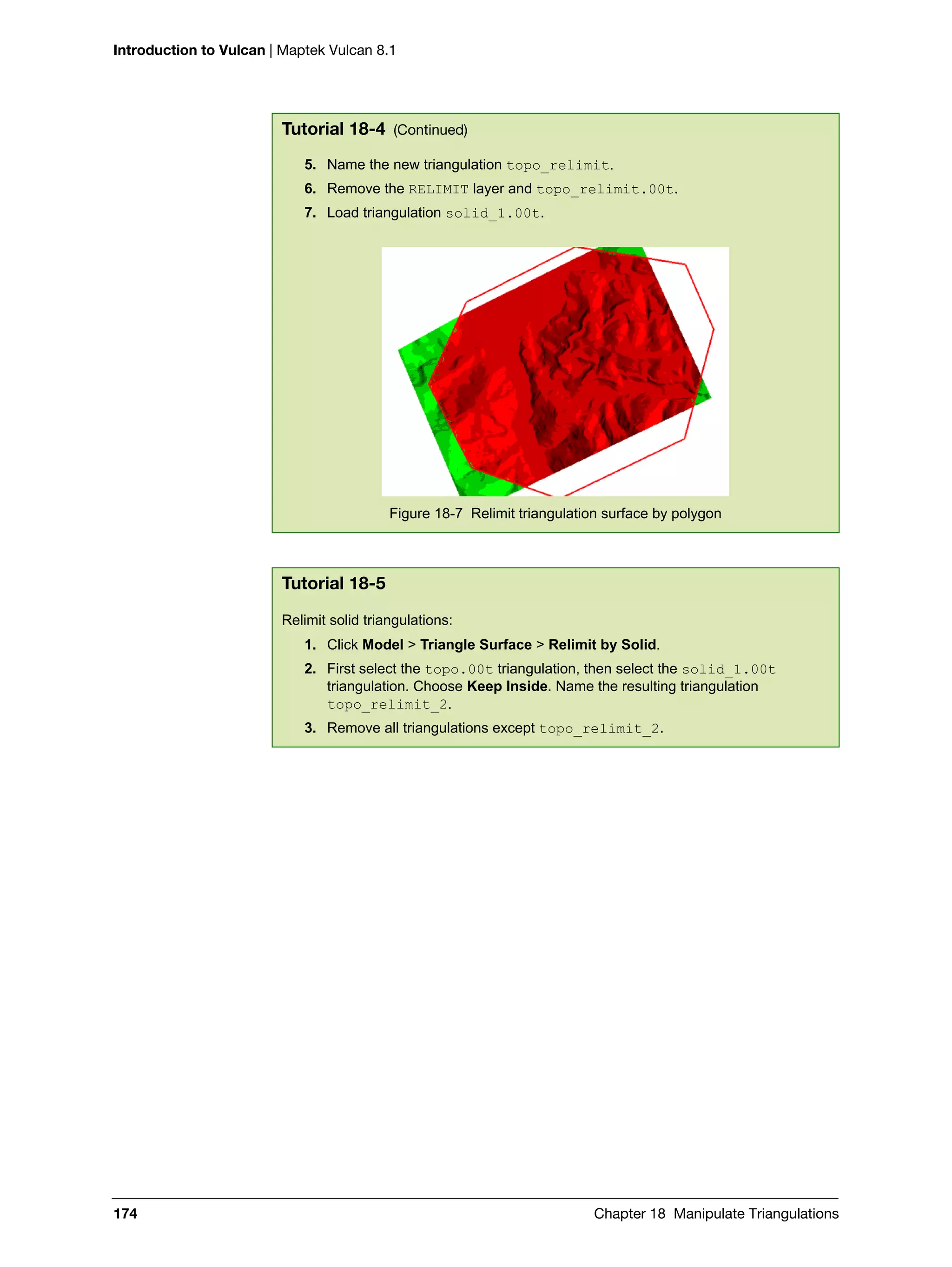 Introduction to Vulcan | Maptek Vulcan 8.1

Tutorial 18-4 (Continued)

5. Name the new triangulation topo_relimit.
6. Remove the RELIMIT layer and topo_relimit.00t.
7. Load triangulation solid_1.00t.

Figure 18-7 Relimit triangulation surface by polygon

Tutorial 18-5

Relimit solid triangulations:

1. Click Model > Triangle Surface > Relimit by Solid.
2. First select the topo.00t triangulation, then select the solid_1.00t triangulation. Choose Keep Inside. Name the resulting triangulation topo_relimit_2.
3. Remove all triangulations except topo_relimit_2.

174

Chapter 18 Manipulate Triangulations