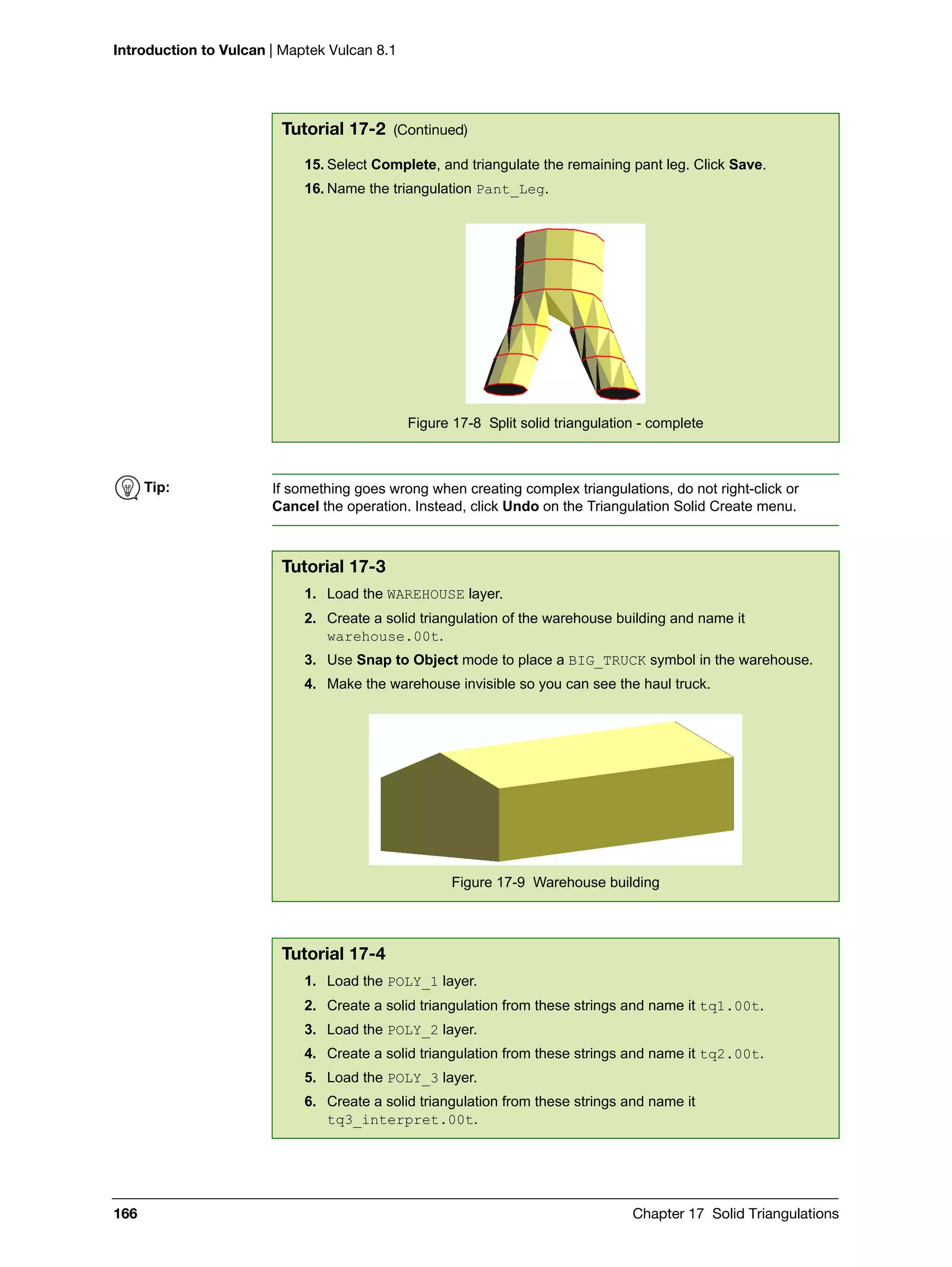 Introduction to Vulcan | Maptek Vulcan 8.1

Tutorial 17-2 (Continued)

15. Select Complete, and triangulate the remaining pant leg. Click Save.

16. Name the triangulation Pant_Leg.

Figure 17-8 Split solid triangulation - complete

Tip:

If something goes wrong when creating complex triangulations, do not right-click or Cancel the operation. Instead, click Undo on the Triangulation Solid Create menu.

Tutorial 17-3

1. Load the WAREHOUSE layer.

2. Create a solid triangulation of the warehouse building and name it warehouse.00t.

3. Use Snap to Object mode to place a BIG_TRUCK symbol in the warehouse.

4. Make the warehouse invisible so you can see the haul truck.

Figure 17-9 Warehouse building

Tutorial 17-4

1. Load the POLY_1 layer.

2. Create a solid triangulation from these strings and name it tq1.00t.

3. Load the POLY_2 layer.

4. Create a solid triangulation from these strings and name it tq2.00t.

5. Load the POLY_3 layer.

6. Create a solid triangulation from these strings and name it tq3_interpret.00t.

166

Chapter 17 Solid Triangulations