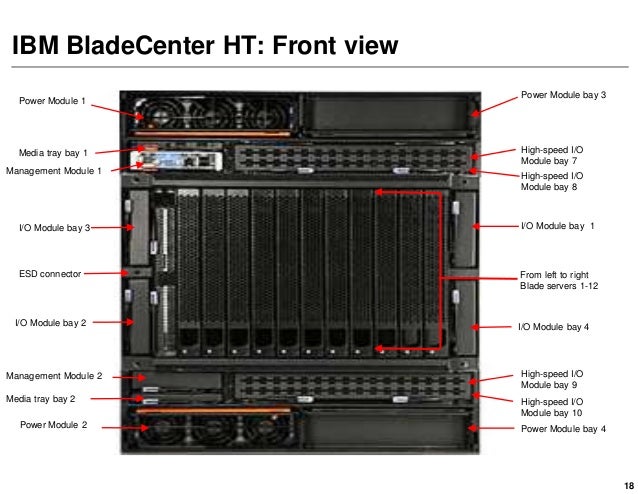 IBM BladeCenter HT: Front view

Power Module 1

Media tray bay 1

Management Module 1

I/O Module bay 3

ESD connector

I/O Module bay 2

Management Module 2

Media tray bay 2

Power Module 2

Power Module bay 3

High-speed I/O Module bay 7

High-speed I/O Module bay 8

I/O Module bay 1

From left to right Blade servers 1-12

I/O Module bay 4

High-speed I/O Module bay 9

High-speed I/O Module bay 10

Power Module bay 4

18