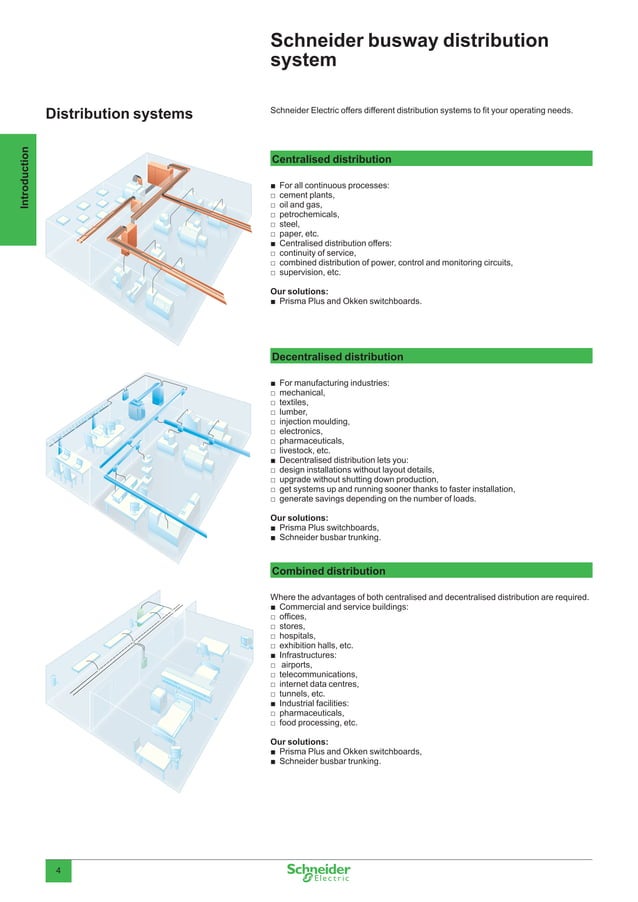 Schneider busway distribution system

Introduction

Distribution systems

Schneider Electric offers different distribution systems to fit your operating needs.

Centralised distribution

■ For all continuous processes:
□ cement plants,
□ oil and gas,
□ petrochemicals,
□ steel,
□ paper, etc.
■ Centralised distribution offers:
□ continuity of service,
□ combined distribution of power, control and monitoring circuits,
□ supervision, etc.

Our solutions:
■ Prisma Plus and Okken switchboards.

Decentralised distribution

■ For manufacturing industries:
□ mechanical,
□ textiles,
□ lumber,
□ injection moulding,
□ electronics,
□ pharmaceuticals,
□ livestock, etc.
■ Decentralised distribution lets you:
□ design installations without layout details,
□ upgrade without shutting down production,
□ get systems up and running sooner thanks to faster installation,
□ generate savings depending on the number of loads.

Our solutions:
■ Prisma Plus switchboards,
■ Schneider busbar trunking.

Combined distribution

Where the advantages of both centralised and decentralised distribution are required.
■ Commercial and service buildings:
□ offices,
□ stores,
□ hospitals,
□ exhibition halls, etc.
■ Infrastructures:
□ airports,
□ telecommunications,
□ internet data centres,
□ tunnels, etc.
■ Industrial facilities:
□ pharmaceuticals,
□ food processing, etc.

Our solutions:
■ Prisma Plus and Okken switchboards,
■ Schneider busbar trunking.

4

Schneider Electric