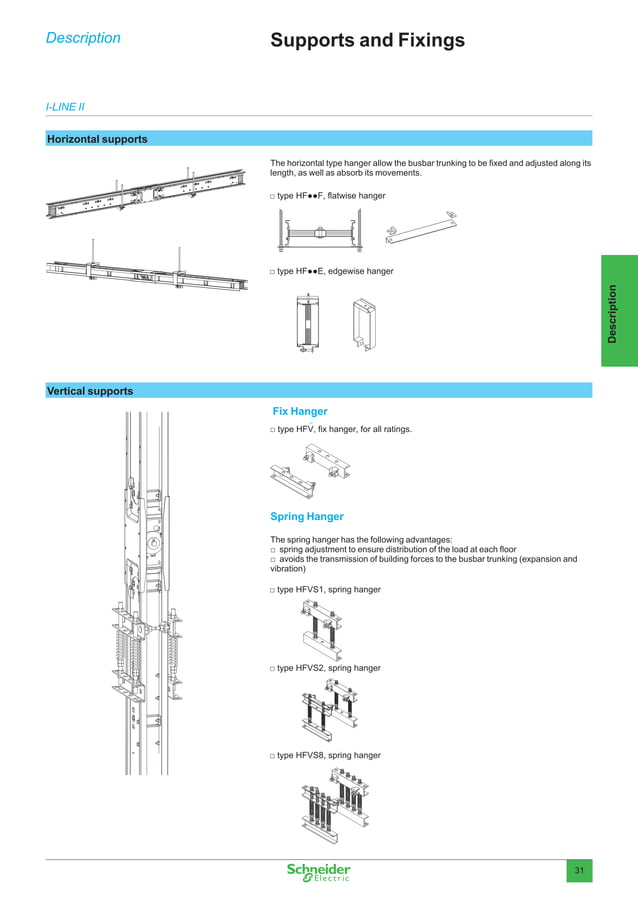 Description

Supports and Fixings

I-LINE II

Horizontal supports

The horizontal type hanger allow the busbar trunking to be fixed and adjusted along its length, as well as absorb its movements.

□ type HF●●F, flatwise hanger

□ type HF●●E, edgewise hanger

Description

Vertical supports

Fix Hanger

□ type HFV, fix hanger, for all ratings.

Spring Hanger

The spring hanger has the following advantages:
□ spring adjustment to ensure distribution of the load at each floor
□ avoids the transmission of building forces to the busbar trunking (expansion and vibration)

□ type HFVS1, spring hanger

□ type HFVS2, spring hanger

□ type HFVS8, spring hanger

Schneider Electric

31