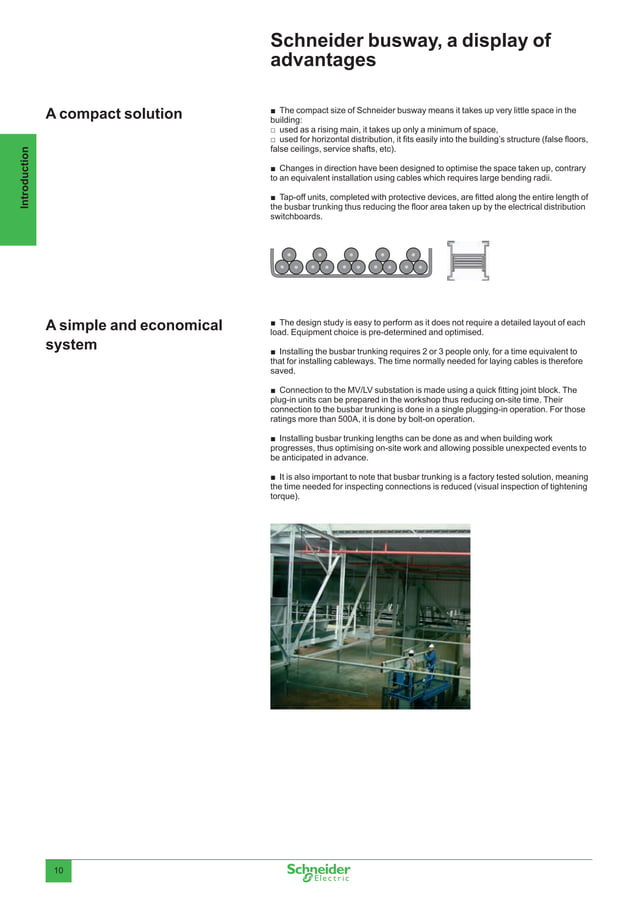 Schneider busway, a display of advantages

Introduction

A compact solution

■ The compact size of Schneider busway means it takes up very little space in the building:
□ used as a rising main, it takes up only a minimum of space,
□ used for horizontal distribution, it fits easily into the building's structure (false floors, false ceilings, service shafts, etc).

■ Changes in direction have been designed to optimise the space taken up, contrary to an equivalent installation using cables which requires large bending radii.

■ Tap-off units, completed with protective devices, are fitted along the entire length of the busbar trunking thus reducing the floor area taken up by the electrical distribution switchboards.

A simple and economical system

■ The design study is easy to perform as it does not require a detailed layout of each load. Equipment choice is pre-determined and optimised.

■ Installing the busbar trunking requires 2 or 3 people only, for a time equivalent to that for installing cableways. The time normally needed for laying cables is therefore saved.

■ Connection to the MV/LV substation is made using a quick fitting joint block. The plug-in units can be prepared in the workshop thus reducing on-site time. Their connection to the busbar trunking is done in a single plugging-in operation. For those ratings more than 500A, it is done by bolt-on operation.

■ Installing busbar trunking lengths can be done as and when building work progresses, thus optimising on-site work and allowing possible unexpected events to be anticipated in advance.

■ It is also important to note that busbar trunking is a factory tested solution, meaning the time needed for inspecting connections is reduced (visual inspection of tightening torque).

10

Schneider Electric