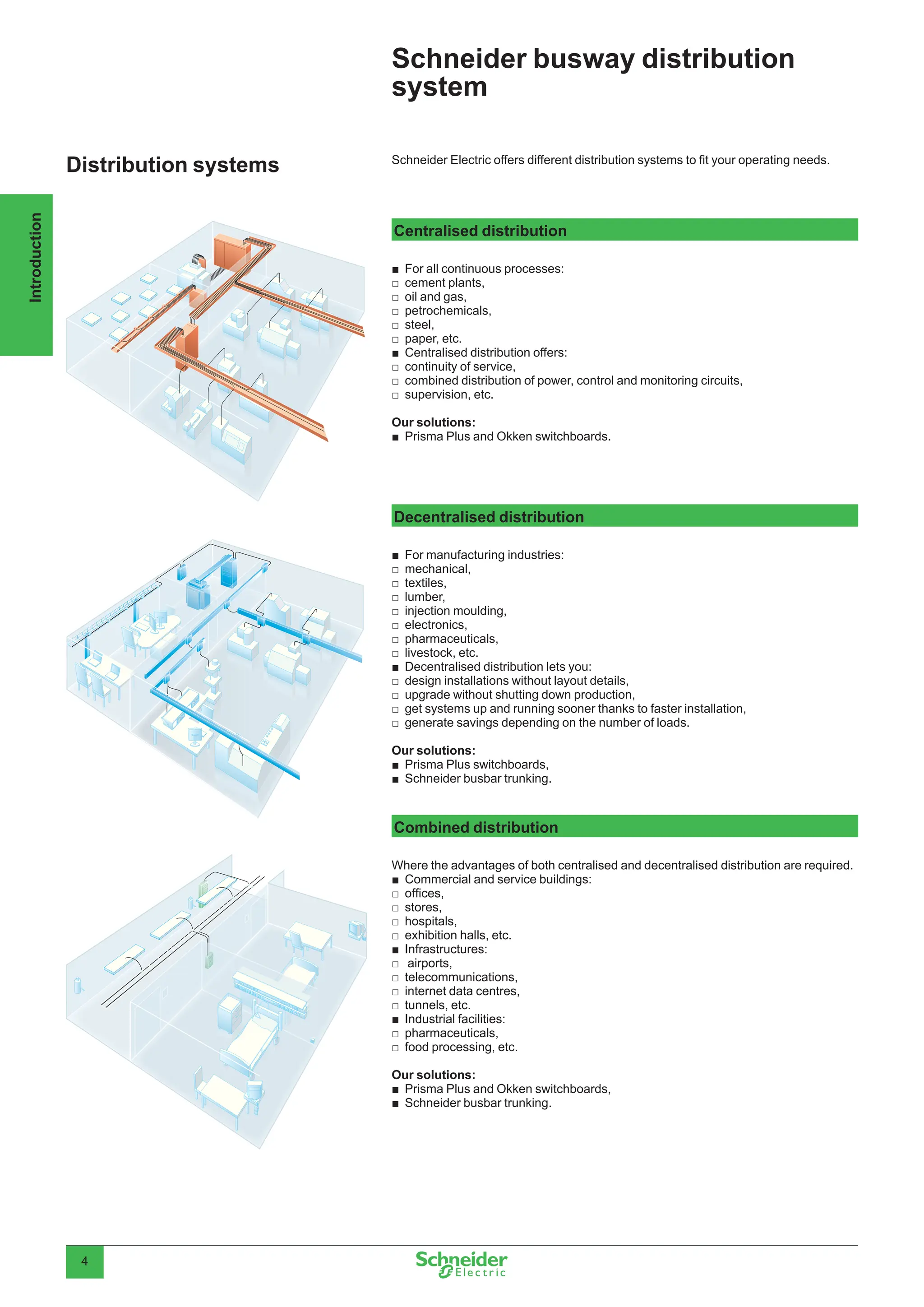 Schneider busway distribution system

Introduction

Distribution systems

Schneider Electric offers different distribution systems to fit your operating needs.

Centralised distribution

■ For all continuous processes:
□ cement plants,
□ oil and gas,
□ petrochemicals,
□ steel,
□ paper, etc.
■ Centralised distribution offers:
□ continuity of service,
□ combined distribution of power, control and monitoring circuits,
□ supervision, etc.

Our solutions:
■ Prisma Plus and Okken switchboards.

Decentralised distribution

■ For manufacturing industries:
□ mechanical,
□ textiles,
□ lumber,
□ injection moulding,
□ electronics,
□ pharmaceuticals,
□ livestock, etc.
■ Decentralised distribution lets you:
□ design installations without layout details,
□ upgrade without shutting down production,
□ get systems up and running sooner thanks to faster installation,
□ generate savings depending on the number of loads.

Our solutions:
■ Prisma Plus switchboards,
■ Schneider busbar trunking.

Combined distribution

Where the advantages of both centralised and decentralised distribution are required.
■ Commercial and service buildings:
□ offices,
□ stores,
□ hospitals,
□ exhibition halls, etc.
■ Infrastructures:
□ airports,
□ telecommunications,
□ internet data centres,
□ tunnels, etc.
■ Industrial facilities:
□ pharmaceuticals,
□ food processing, etc.

Our solutions:
■ Prisma Plus and Okken switchboards,
■ Schneider busbar trunking.

4

Schneider Electric