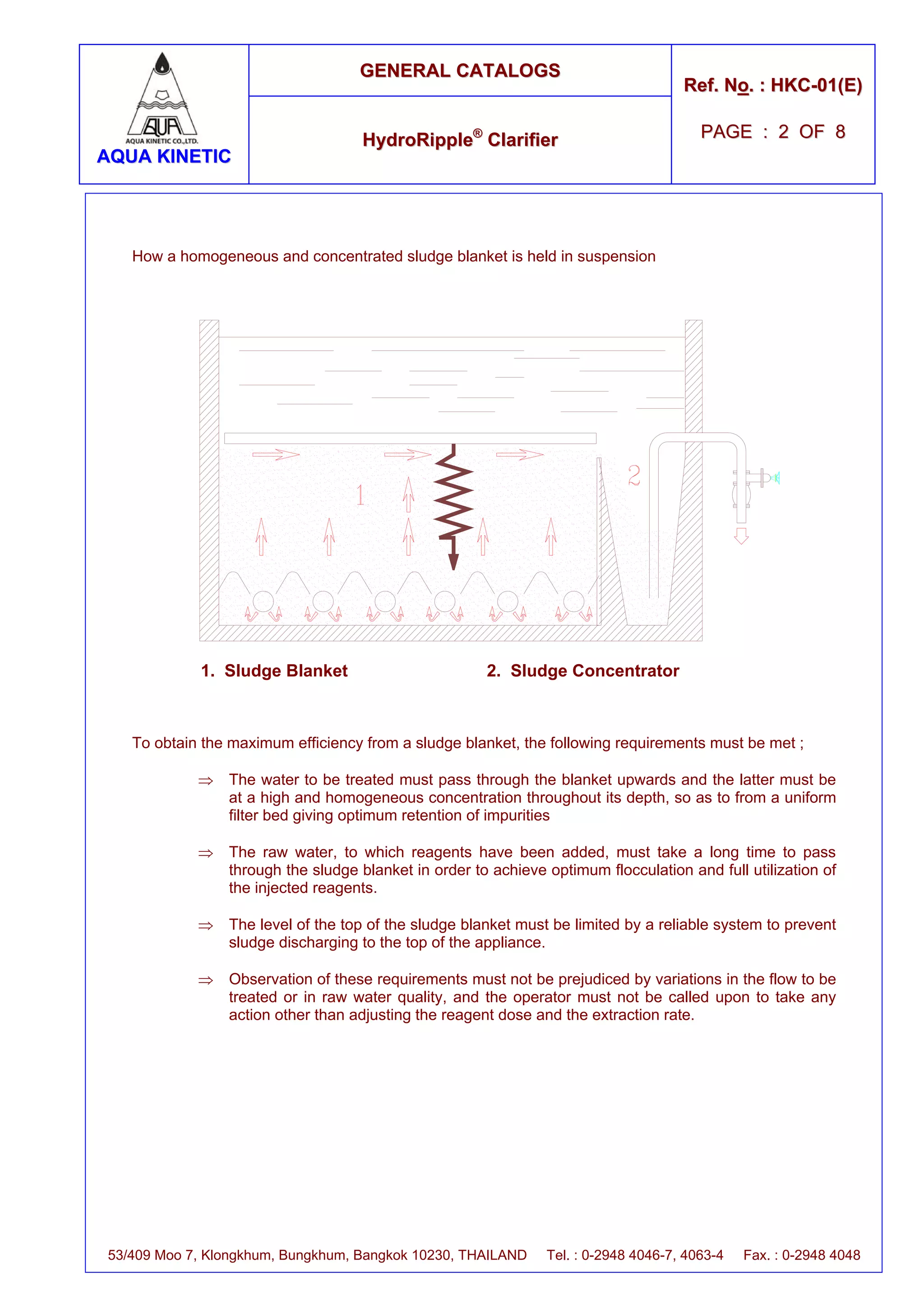 AQUA
AQUA KINETIC CO.,LTD.
AQUA KINETIC

GENERAL CATALOGS

HydroRipple® Clarifier

Ref. No. : HKC-01(E)

PAGE : 2 OF 8

How a homogeneous and concentrated sludge blanket is held in suspension

1

2

1. Sludge Blanket

2. Sludge Concentrator

To obtain the maximum efficiency from a sludge blanket, the following requirements must be met ;

⇒ The water to be treated must pass through the blanket upwards and the latter must be at a high and homogeneous concentration throughout its depth, so as to from a uniform filter bed giving optimum retention of impurities

⇒ The raw water, to which reagents have been added, must take a long time to pass through the sludge blanket in order to achieve optimum flocculation and full utilization of the injected reagents.

⇒ The level of the top of the sludge blanket must be limited by a reliable system to prevent sludge discharging to the top of the appliance.

⇒ Observation of these requirements must not be prejudiced by variations in the flow to be treated or in raw water quality, and the operator must not be called upon to take any action other than adjusting the reagent dose and the extraction rate.

53/409 Moo 7, Klongkhum, Bungkhum, Bangkok 10230, THAILAND Tel. : 0-2948 4046-7, 4063-4 Fax. : 0-2948 4048