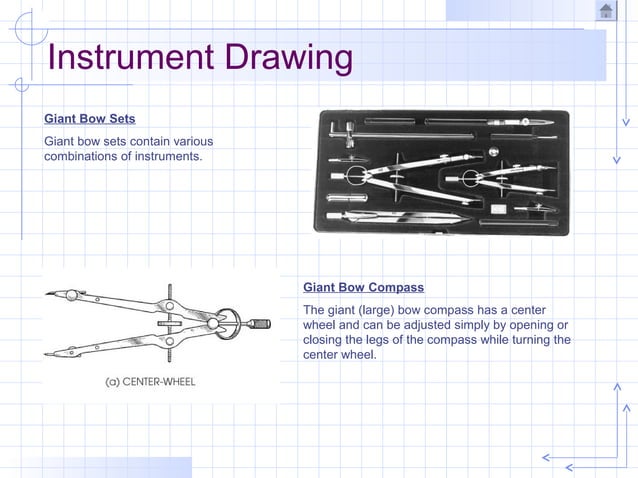 Instrument Drawing

Giant Bow Sets

Giant bow sets contain various combinations of instruments.

(a) CENTER-WHEEL

Giant Bow Compass

The giant (large) bow compass has a center wheel and can be adjusted simply by opening or closing the legs of the compass while turning the center wheel.