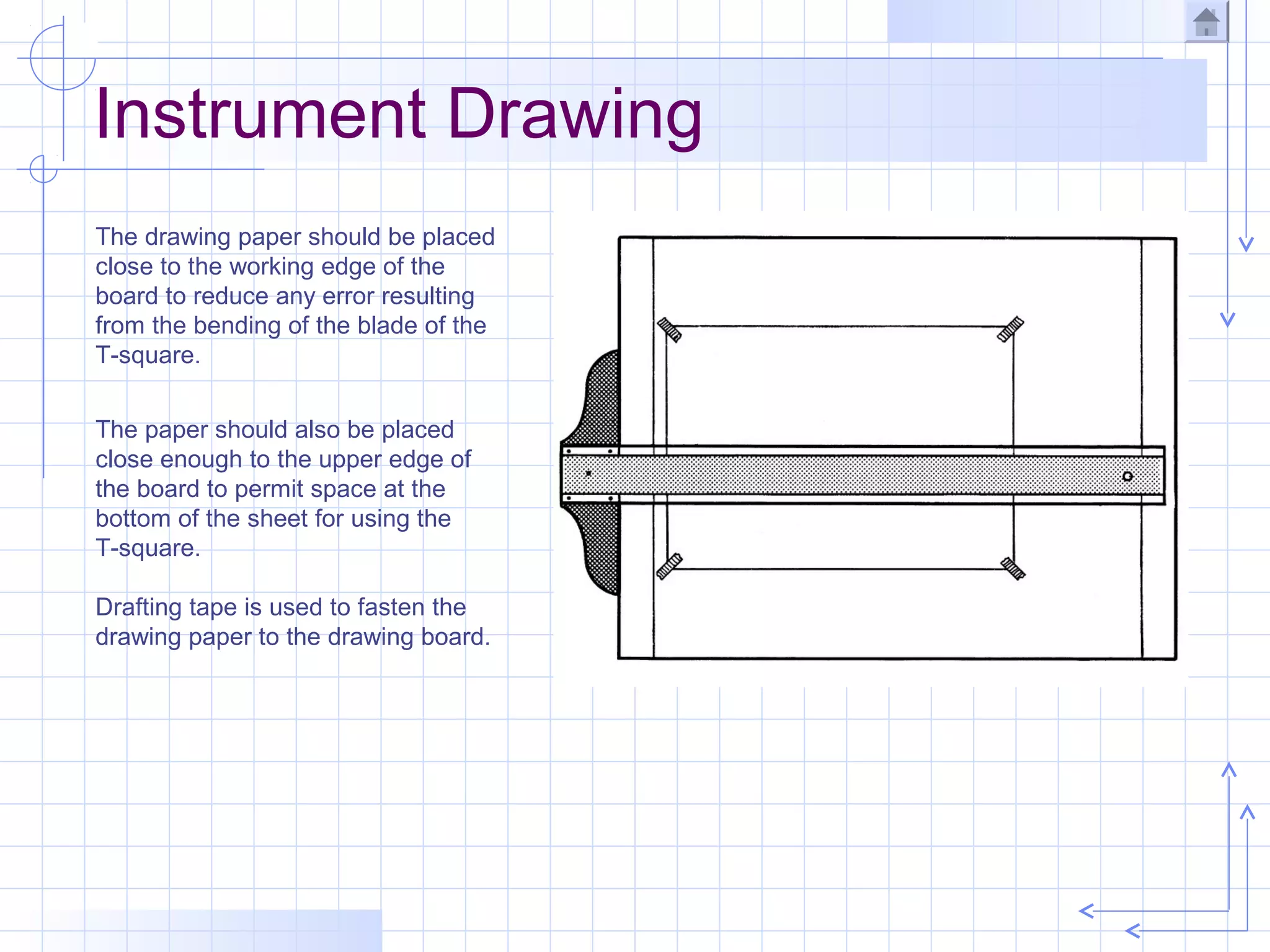 Instrument Drawing

The drawing paper should be placed close to the working edge of the board to reduce any error resulting from the bending of the blade of the T-square.

The paper should also be placed close enough to the upper edge of the board to permit space at the bottom of the sheet for using the T-square.

Drafting tape is used to fasten the drawing paper to the drawing board.