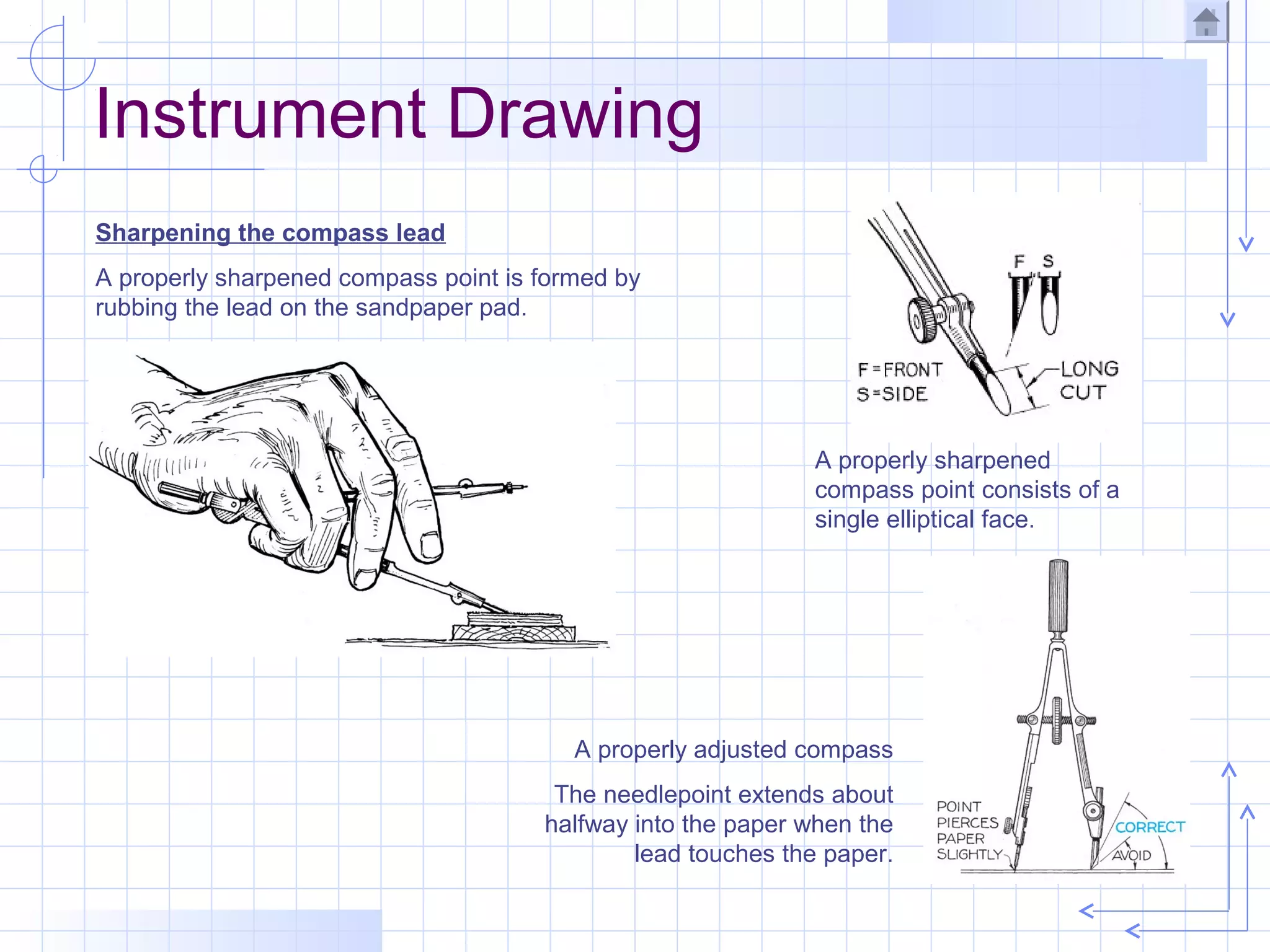 Instrument Drawing

Sharpening the compass lead

A properly sharpened compass point is formed by rubbing the lead on the sandpaper pad.

F S

F = FRONT
S = SIDE

LONG CUT

A properly sharpened compass point consists of a single elliptical face.

A properly adjusted compass

The needlepoint extends about halfway into the paper when the lead touches the paper.

POINT PIERCES PAPER SLIGHTLY

CORRECT

AVOID