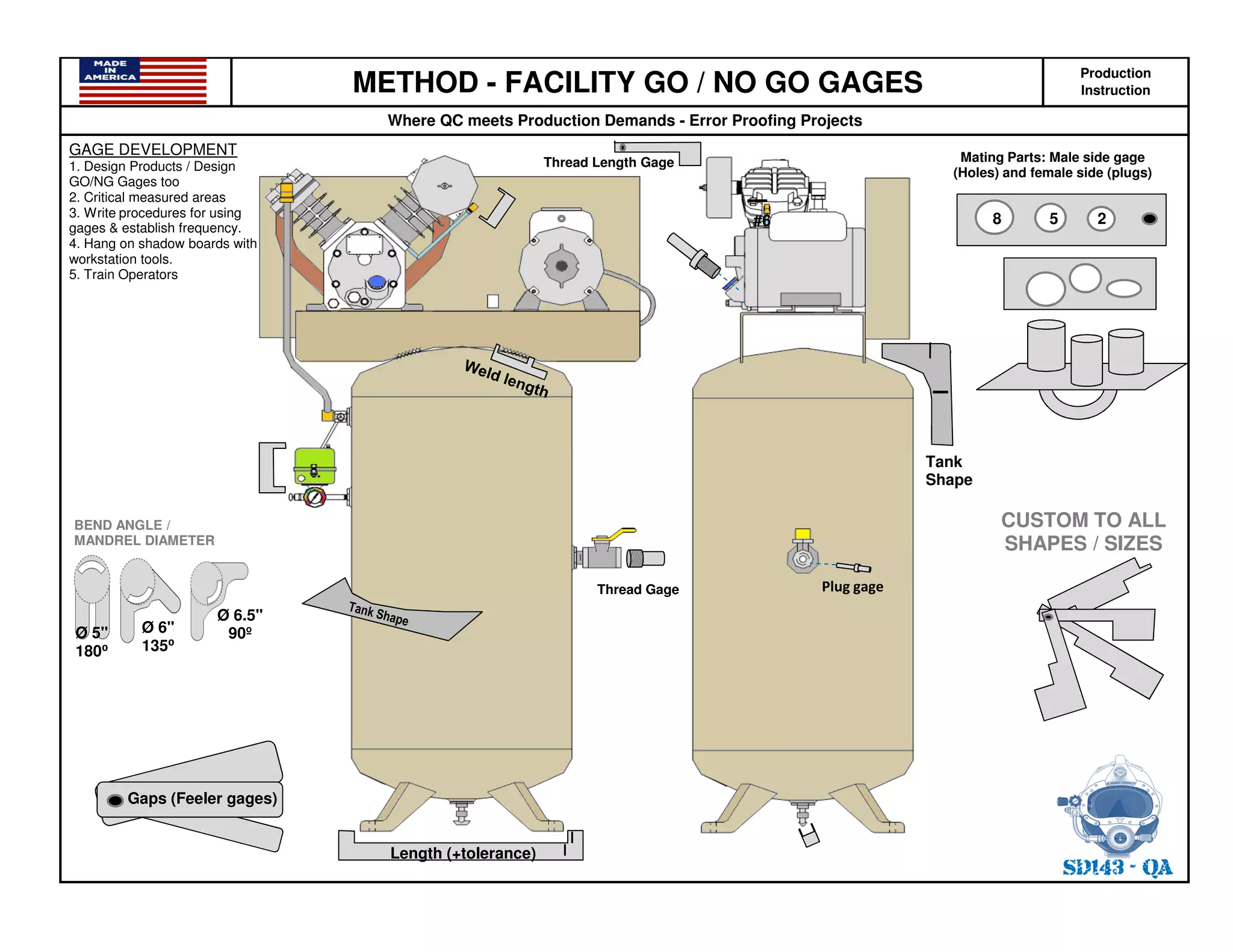 MADE IN AMERICA

METHOD - FACILITY GO / NO GO GAGES

Production Instruction

Where QC meets Production Demands - Error Proofing Projects

GAGE DEVELOPMENT
1. Design Products / Design GO/NG Gages too
2. Critical measured areas
3. Write procedures for using gages & establish frequency.
4. Hang on shadow boards with workstation tools.
5. Train Operators

Thread Length Gage

#6

Mating Parts: Male side gage (Holes) and female side (plugs)

8
5
2

Weld length

Tank Shape

BEND ANGLE / MANDREL DIAMETER

Ø 5" 180º

Ø 6" 135º

Ø 6.5" 90º

Tank Shape

Thread Gage

Plug gage

CUSTOM TO ALL SHAPES / SIZES

Gaps (Feeler gages)

Length (+tolerance)

SD143 - QA