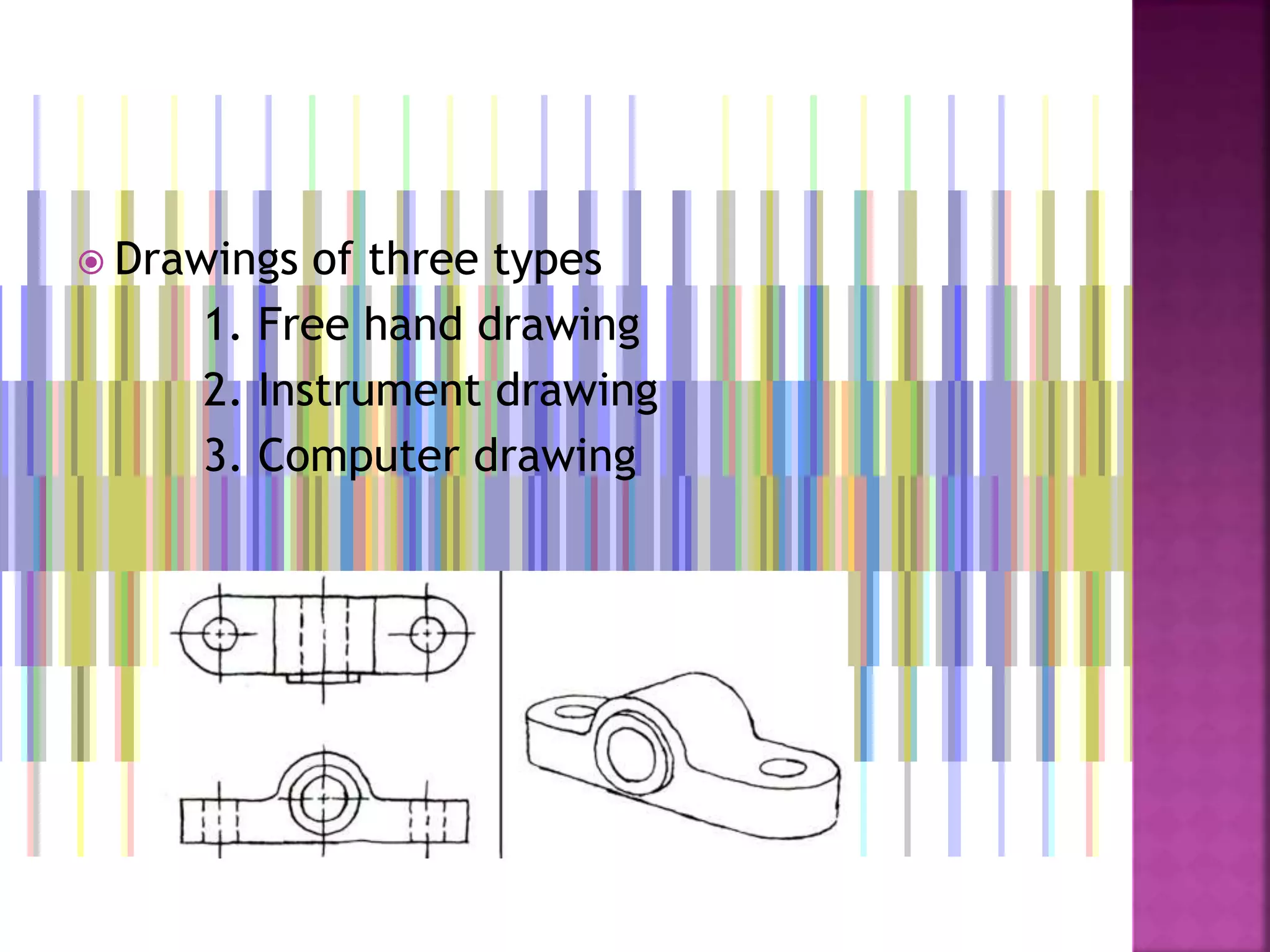 Drawings of three types

1. Free hand drawing
2. Instrument drawing
3. Computer drawing