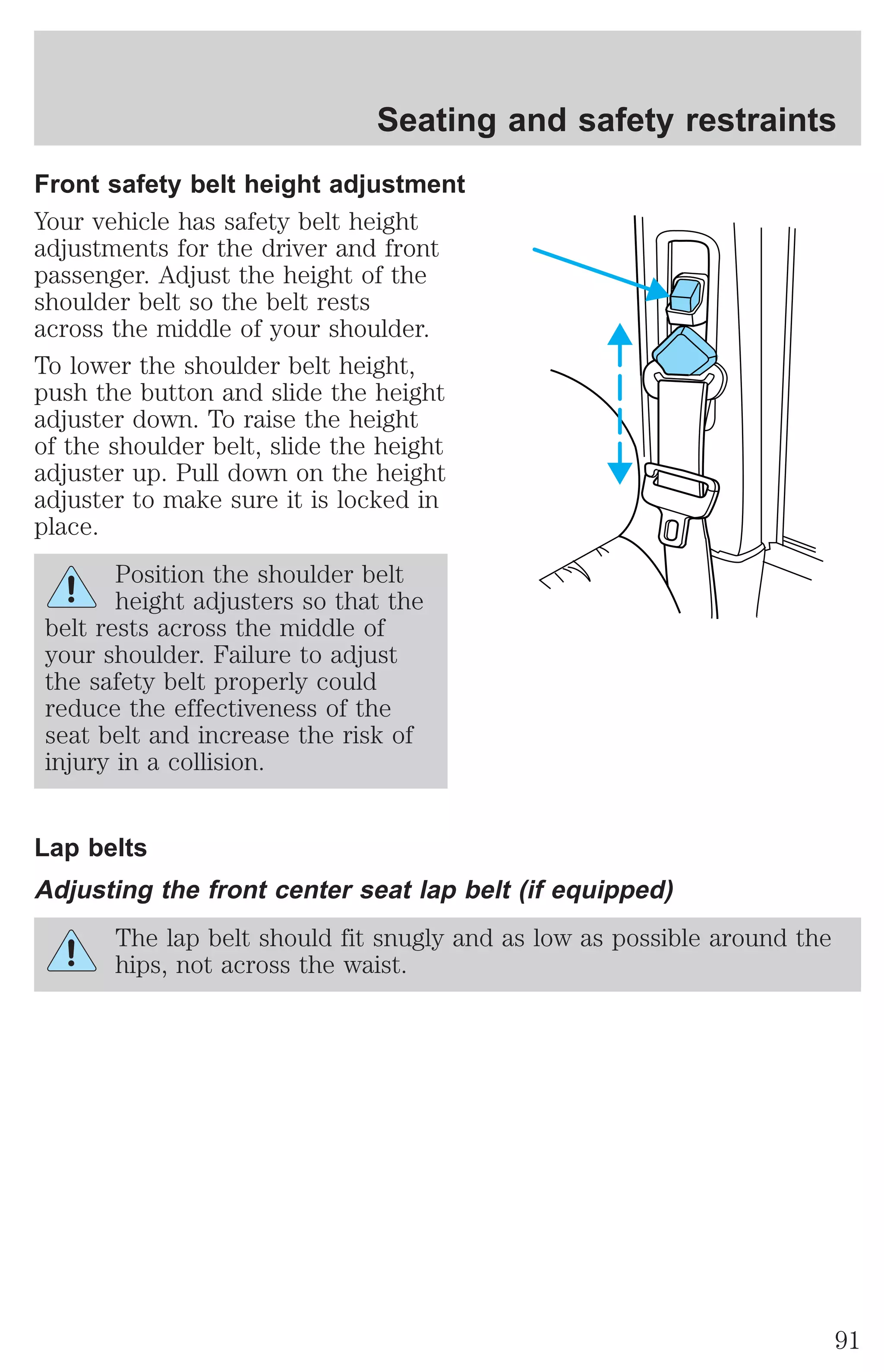 Seating and safety restraints

Front safety belt height adjustment

Your vehicle has safety belt height adjustments for the driver and front passenger. Adjust the height of the shoulder belt so the belt rests across the middle of your shoulder.

To lower the shoulder belt height, push the button and slide the height adjuster down. To raise the height of the shoulder belt, slide the height adjuster up. Pull down on the height adjuster to make sure it is locked in place.

Position the shoulder belt height adjusters so that the belt rests across the middle of your shoulder. Failure to adjust the safety belt properly could reduce the effectiveness of the seat belt and increase the risk of injury in a collision.

Lap belts

Adjusting the front center seat lap belt (if equipped)

The lap belt should fit snugly and as low as possible around the hips, not across the waist.

91